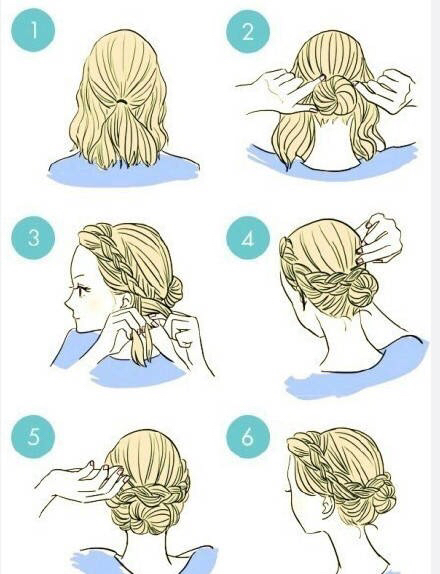 1

2

3

4

5

6