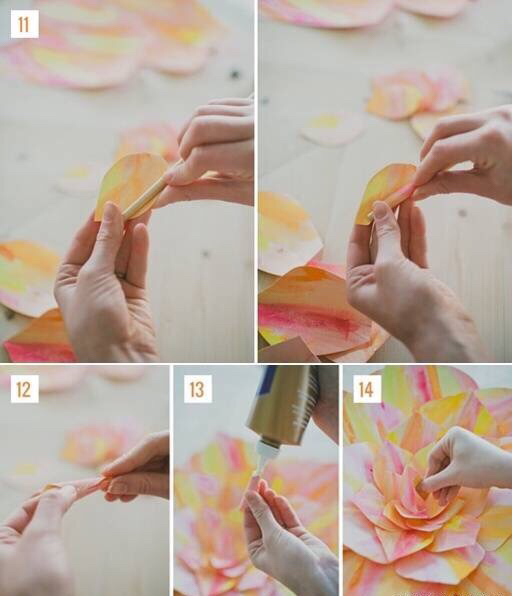 11

12

13

14