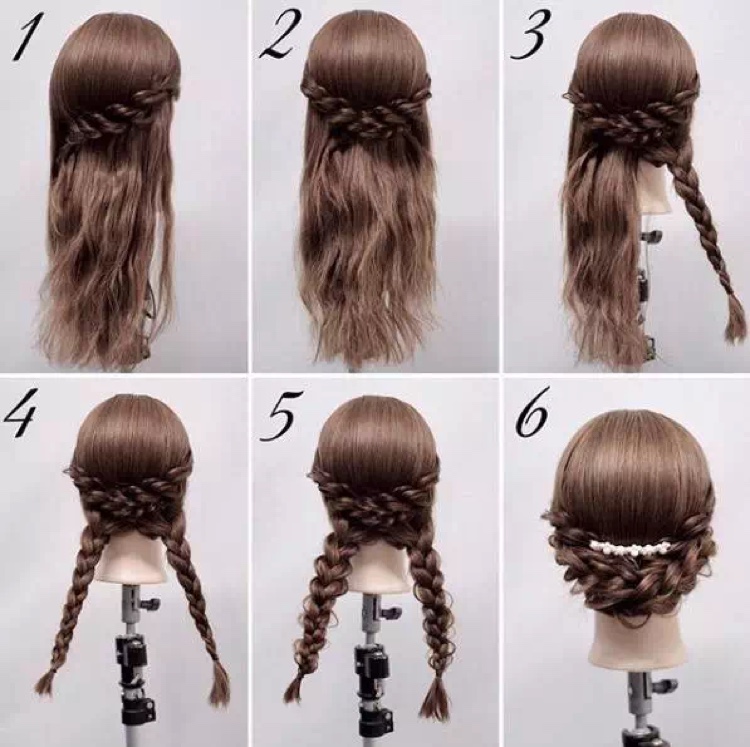 1
2
3
4
5
6