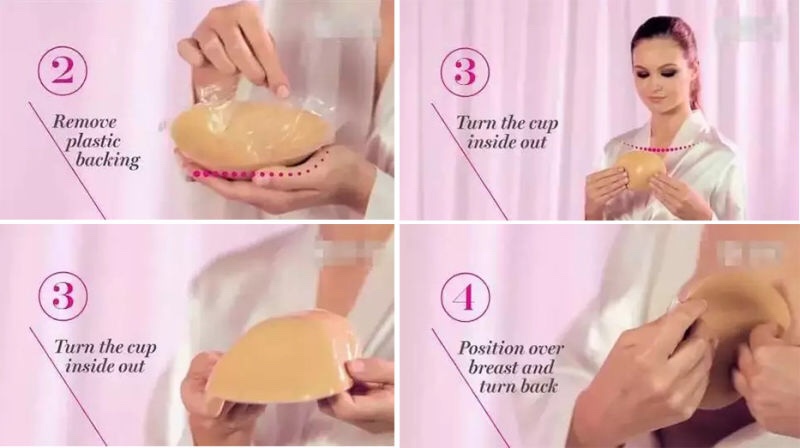 2

Remove plastic backing

3

Turn the cup inside out

3

Turn the cup inside out

4

Position over breast and turn back