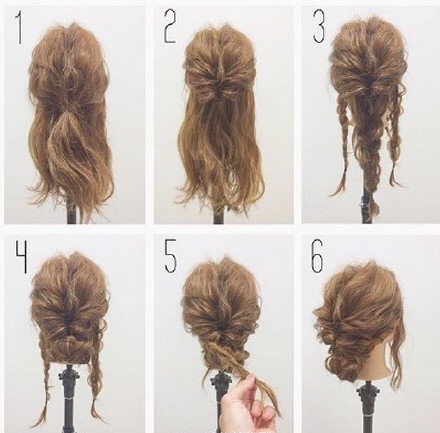 1

2

3

4

5

6