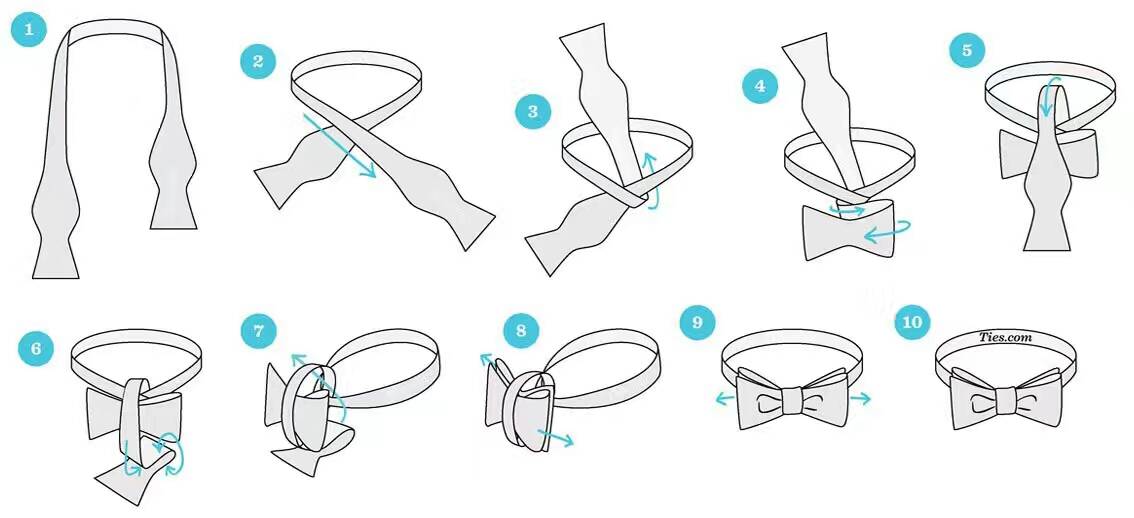 1
2
3
4
5
6
7
8
9
10
Ties.com