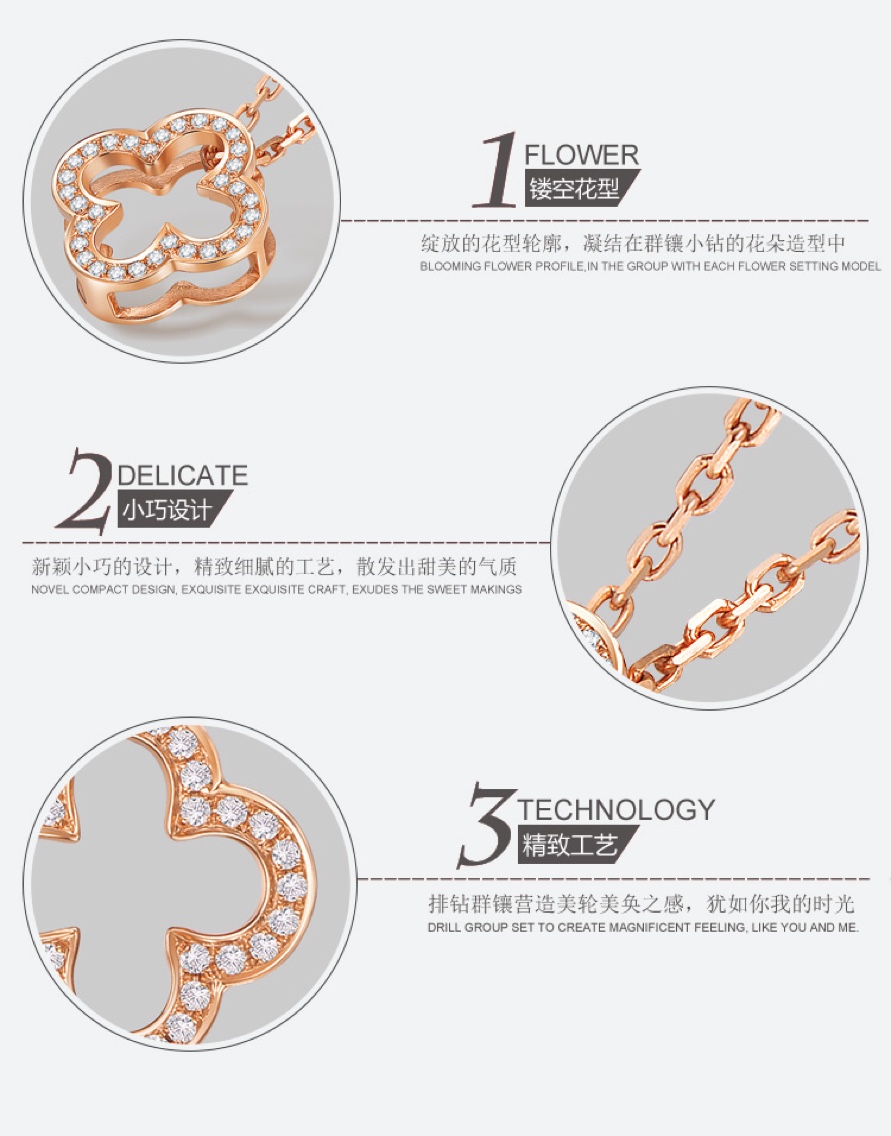 1 FLOWER
镂空花型

绽放的花型轮廓，凝结在群镶小钻的花朵造型中
BLOOMING FLOWER PROFILE,IN THE GROUP WITH EACH FLOWER SETTING MODEL

2 DELICATE
小巧设计

新颖小巧的设计，精致细腻的工艺，散发出甜美的气质
NOVEL COMPACT DESIGN, EXQUISITE EXQUISITE CRAFT, EXUDES THE SWEET MAKINGS

3 TECHNOLOGY
精致工艺

排钻群镶营造美轮美奂之感，犹如你我的时光
DRILL GROUP SET TO CREATE MAGNIFICENT FEELING, LIKE YOU AND ME.