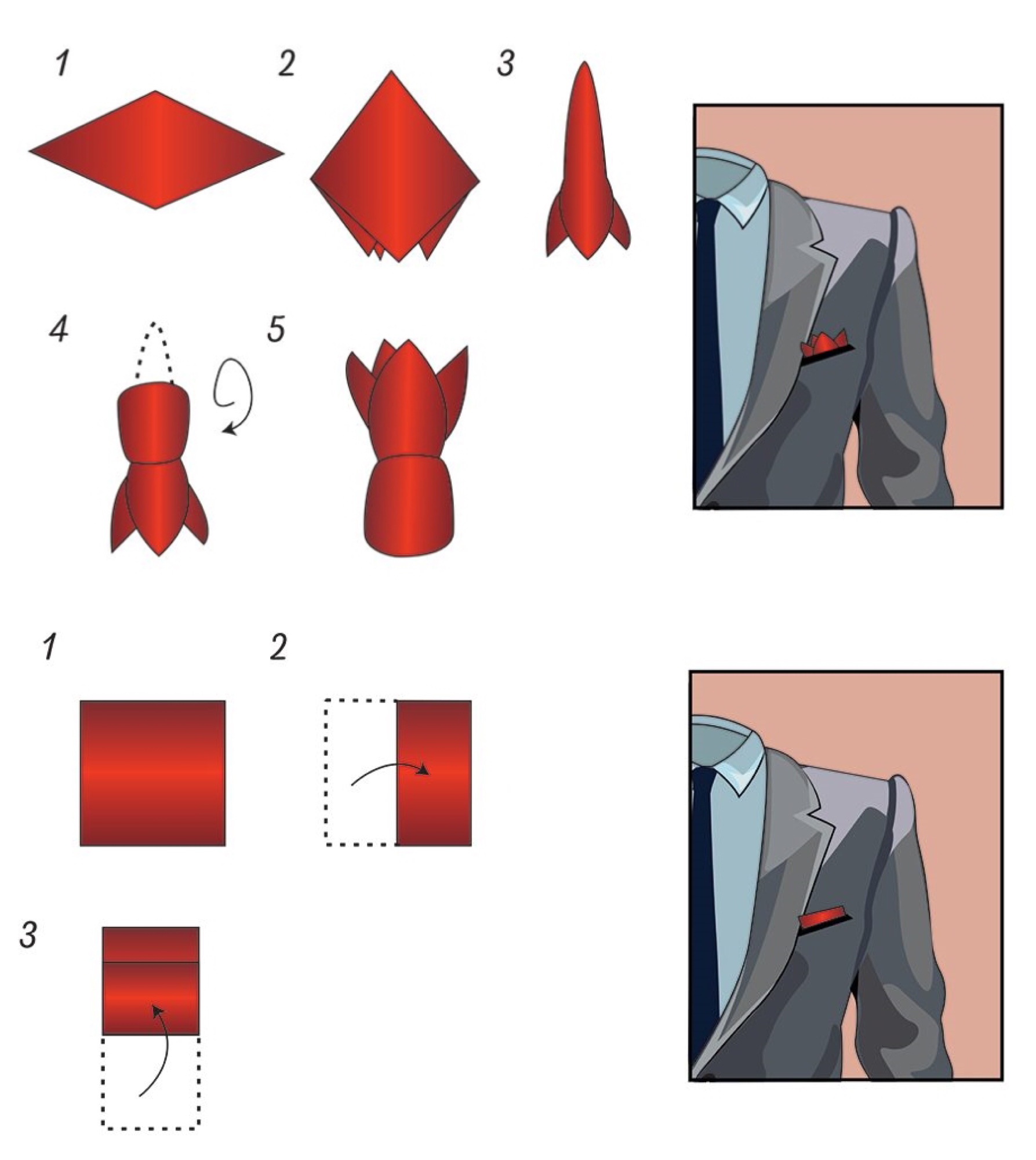 1 2 3

4 5

1 2

3