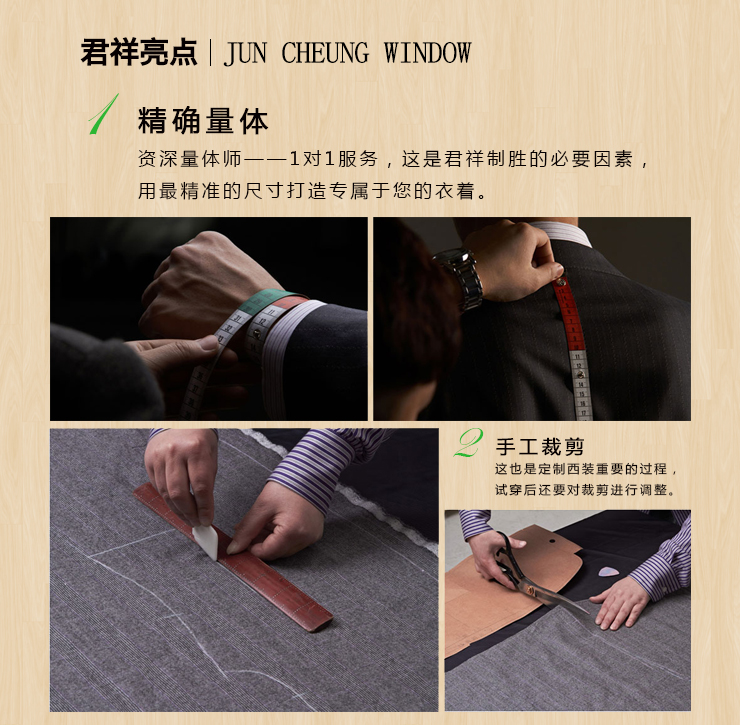 君祥亮点 | JUN CHEUNG WINDOW

1 精确量体

资深量体师——1对1服务，这是君祥制胜的必要因素，用最精准的尺寸打造专属于您的衣着。

2 手工裁剪

这也是定制西装重要的过程，试穿后还要对裁剪进行调整。