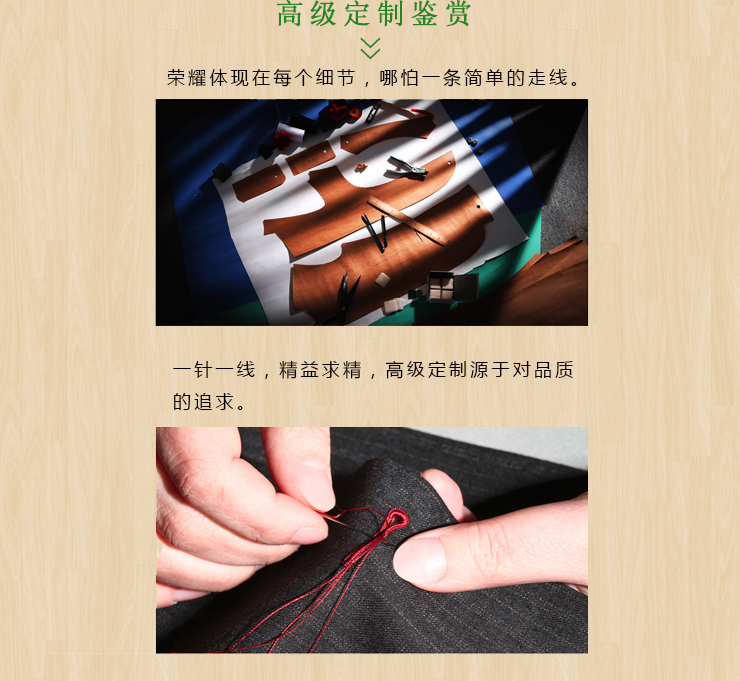 高级定制鉴赏

荣耀体现在每个细节，哪怕一条简单的走线。

一针一线，精益求精，高级定制源于对品质的追求。