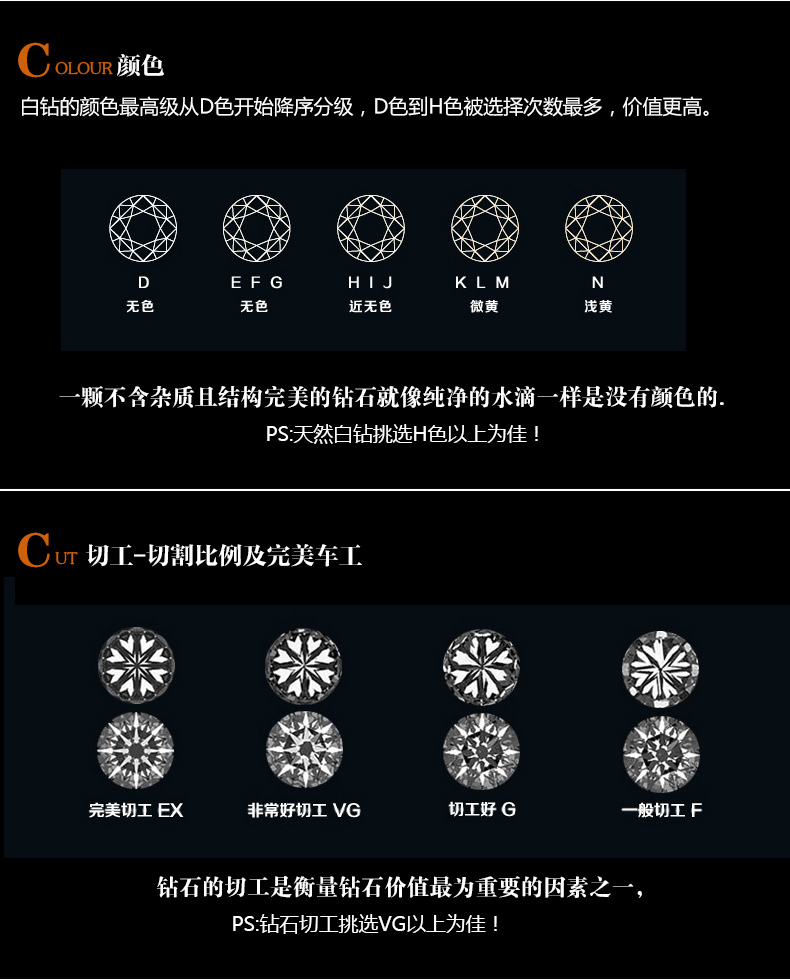 COLOUR 颜色
白钻的颜色最高级从D色开始降序分级，D色到H色被选择次数最多，价值更高。

D
无色

E F G
无色

H I J
近无色

K L M
微黄

N
浅黄

一颗不含杂质且结构完美的钻石就像纯净的水滴一样是没有颜色的.
PS:天然白钻挑选H色以上为佳！

CUT 切工-切割比例及完美车工

完美切工 EX

非常好切工 VG

切工好 G

一般切工 F

钻石的切工是衡量钻石价值最为重要的因素之一，
PS:钻石切工挑选VG以上为佳！