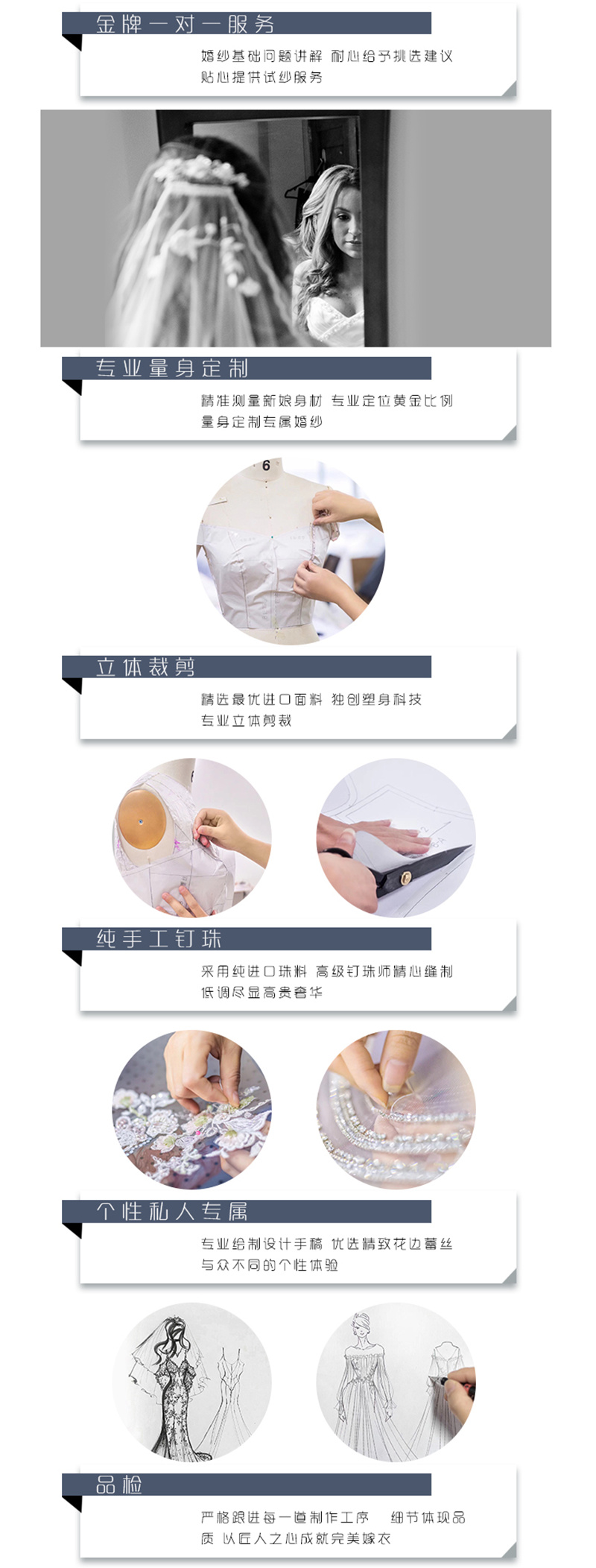 金牌一对一服务

婚纱基础问题讲解 耐心给予挑选建议
贴心提供试纱服务

专业量身定制

精准测量新娘身材 专业定位黄金比例
量身定制专属婚纱

6

立体裁剪

精选最优进口面料 独创塑身科技
专业立体剪裁

纯手工钉珠

采用纯进口珠料 高级钉珠师精心缝制
低调尽显高贵奢华

个性私人专属

专业绘制设计手稿 优选精致花边蕾丝
与众不同的个性体验

品检

严格跟进每一道制作工序 细节体现品质 以匠人之心成就完美嫁衣