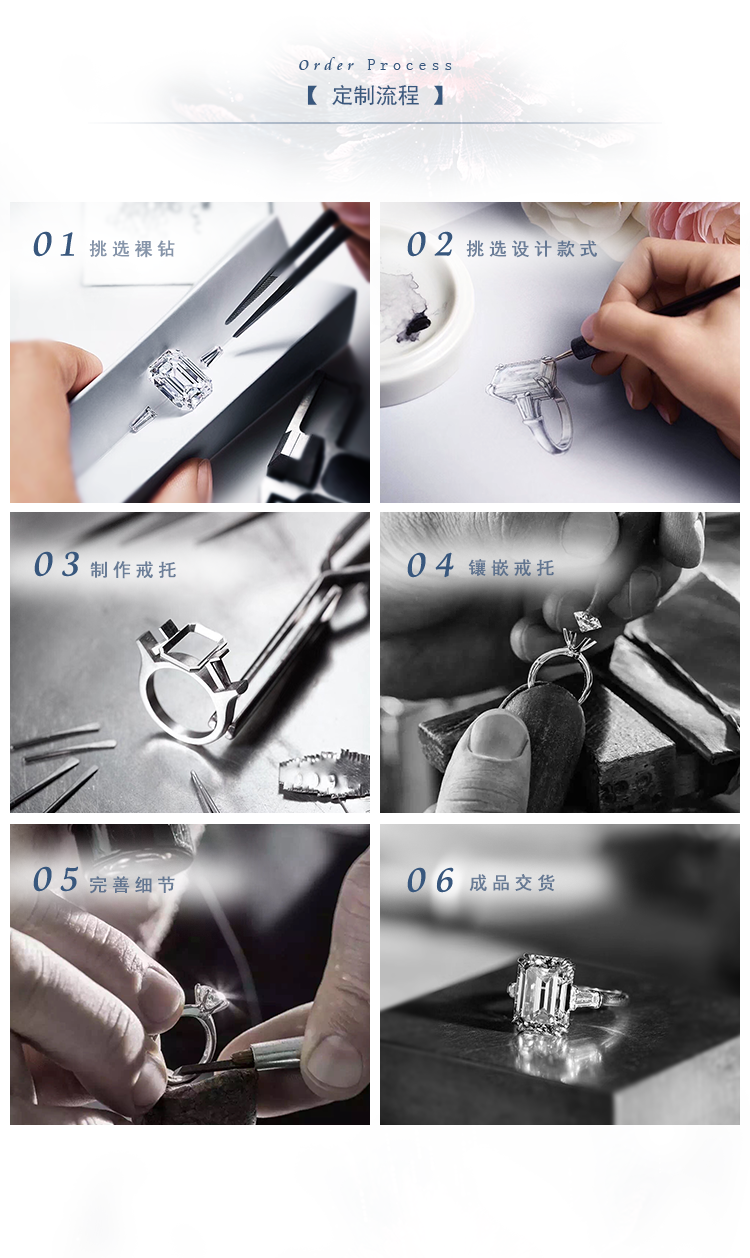 Order Process

【 定制流程 】

01 挑选裸钻

02 挑选设计款式

03 制作戒托

04 镶嵌戒托

05 完善细节

06 成品交货