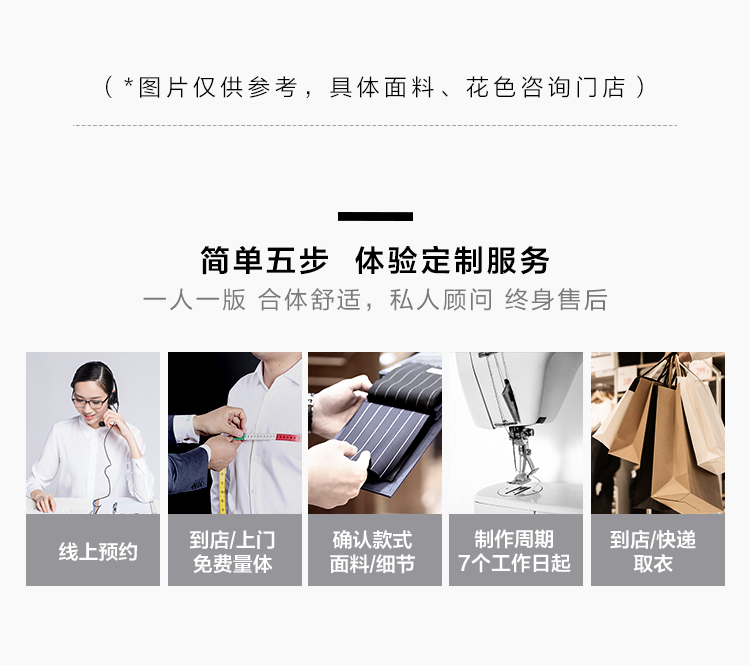 （*图片仅供参考，具体面料、花色咨询门店）

简单五步 体验定制服务

一人一版 合体舒适，私人顾问 终身售后

线上预约

到店/上门
免费量体

确认款式
面料/细节

制作周期
7个工作日起

到店/快递
取衣