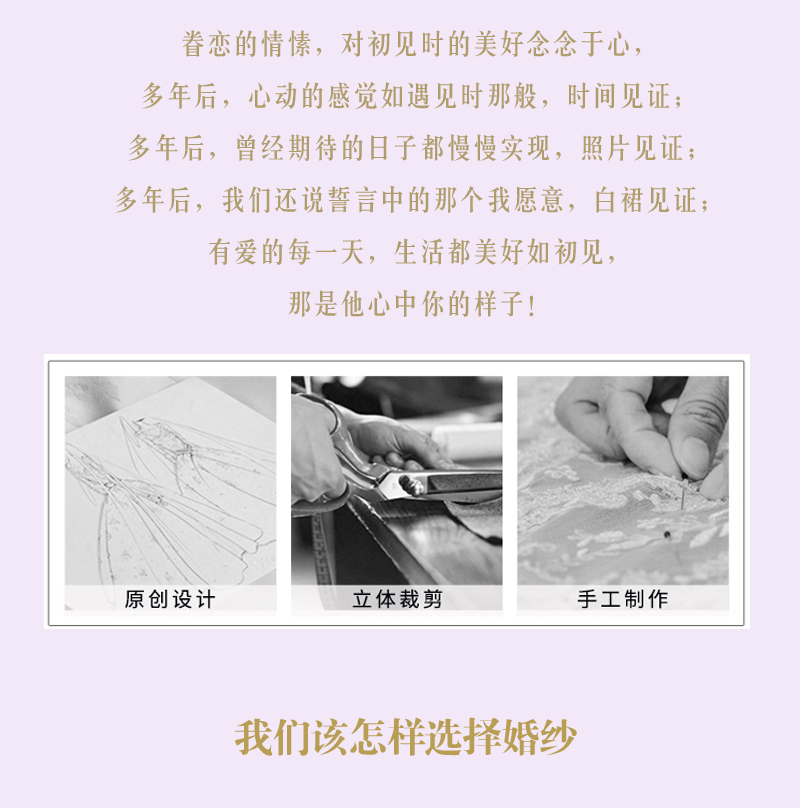 眷恋的情愫，对初见时的美好念念于心，

多年后，心动的感觉如遇见时那般，时间见证；

多年后，曾经期待的日子都慢慢实现，照片见证；

多年后，我们还说誓言中的那个我愿意，白裙见证；

有爱的每一天，生活都美好如初见，

那是他心中你的样子！

原创设计

立体裁剪

手工制作

我们该怎样选择婚纱