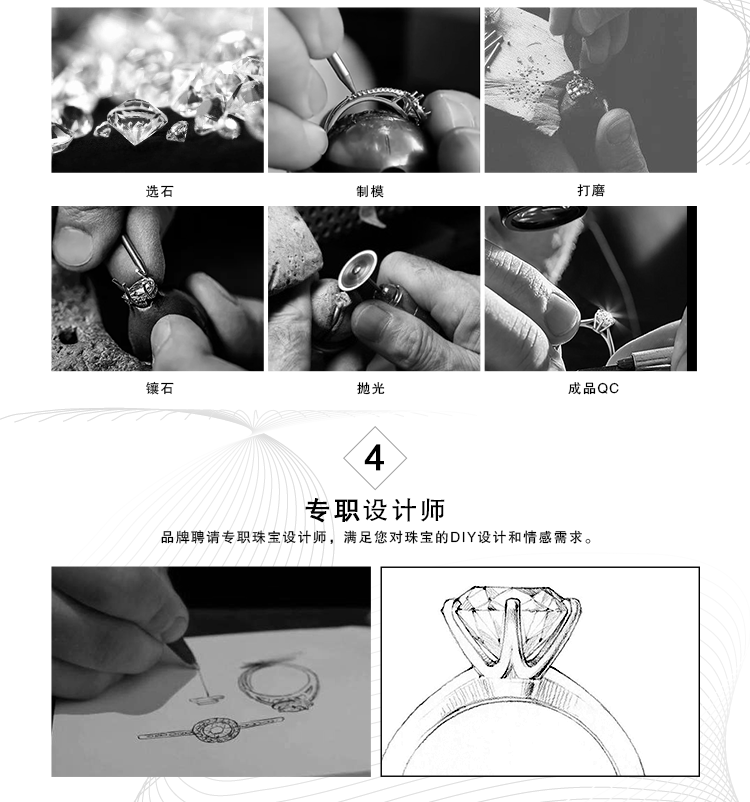 选石

制模

打磨

镶石

抛光

成品QC

4

专职设计师

品牌聘请专职珠宝设计师，满足您对珠宝的DIY设计和情感需求。