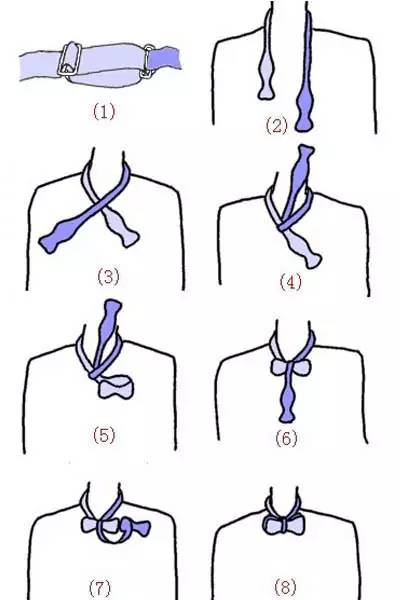 (1)
(2)
(3)
(4)
(5)
(6)
(7)
(8)