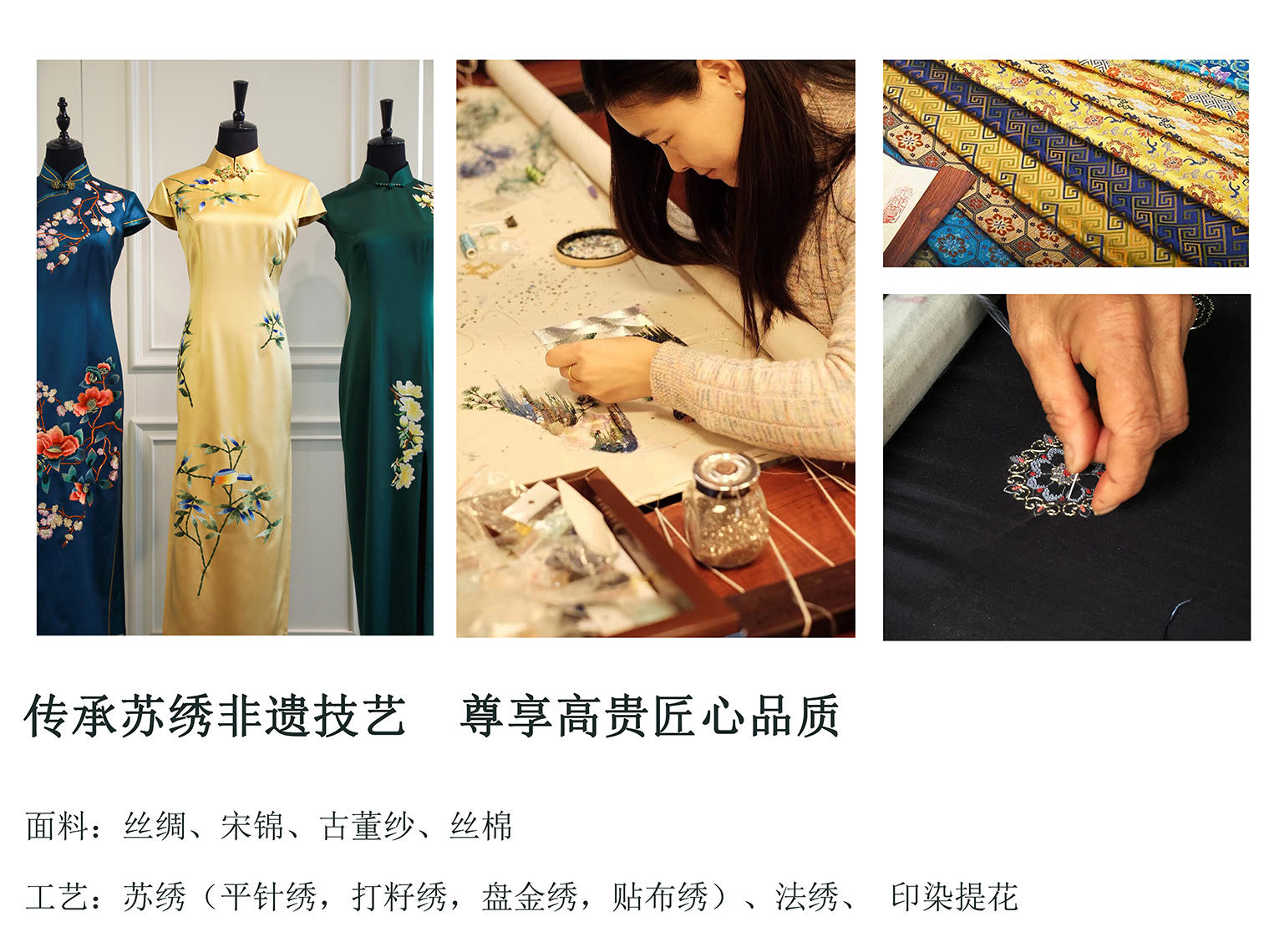 传承苏绣非遗技艺　尊享高贵匠心品质

面料：丝绸、宋锦、古董纱、丝棉

工艺：苏绣（平针绣，打籽绣，盘金绣，贴布绣）、法绣、 印染提花