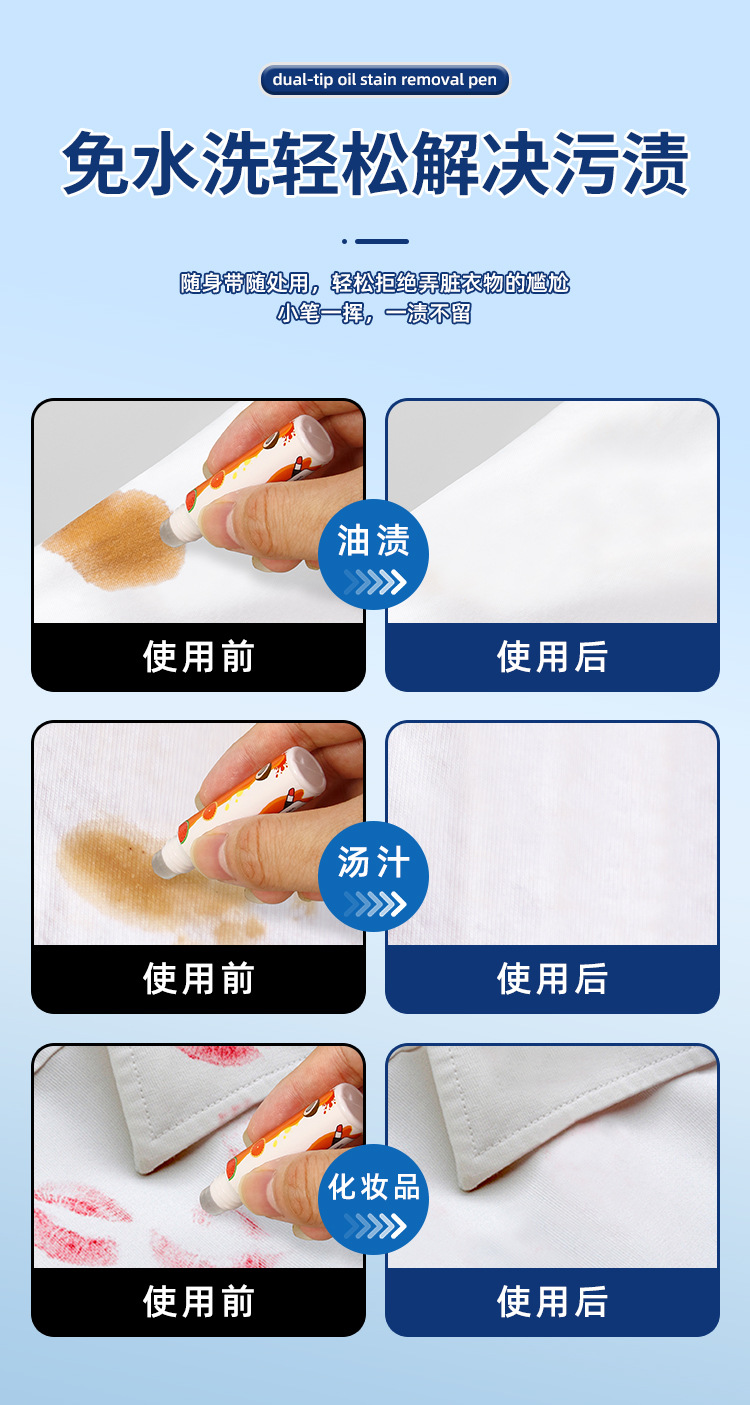 dual-tip oil stain removal pen

免水洗轻松解决污渍

随身带随处用，轻松拒绝弄脏衣物的尴尬
小笔一挥，一渍不留

油渍

使用前

使用后

汤汁

使用前

使用后

化妆品

使用前

使用后