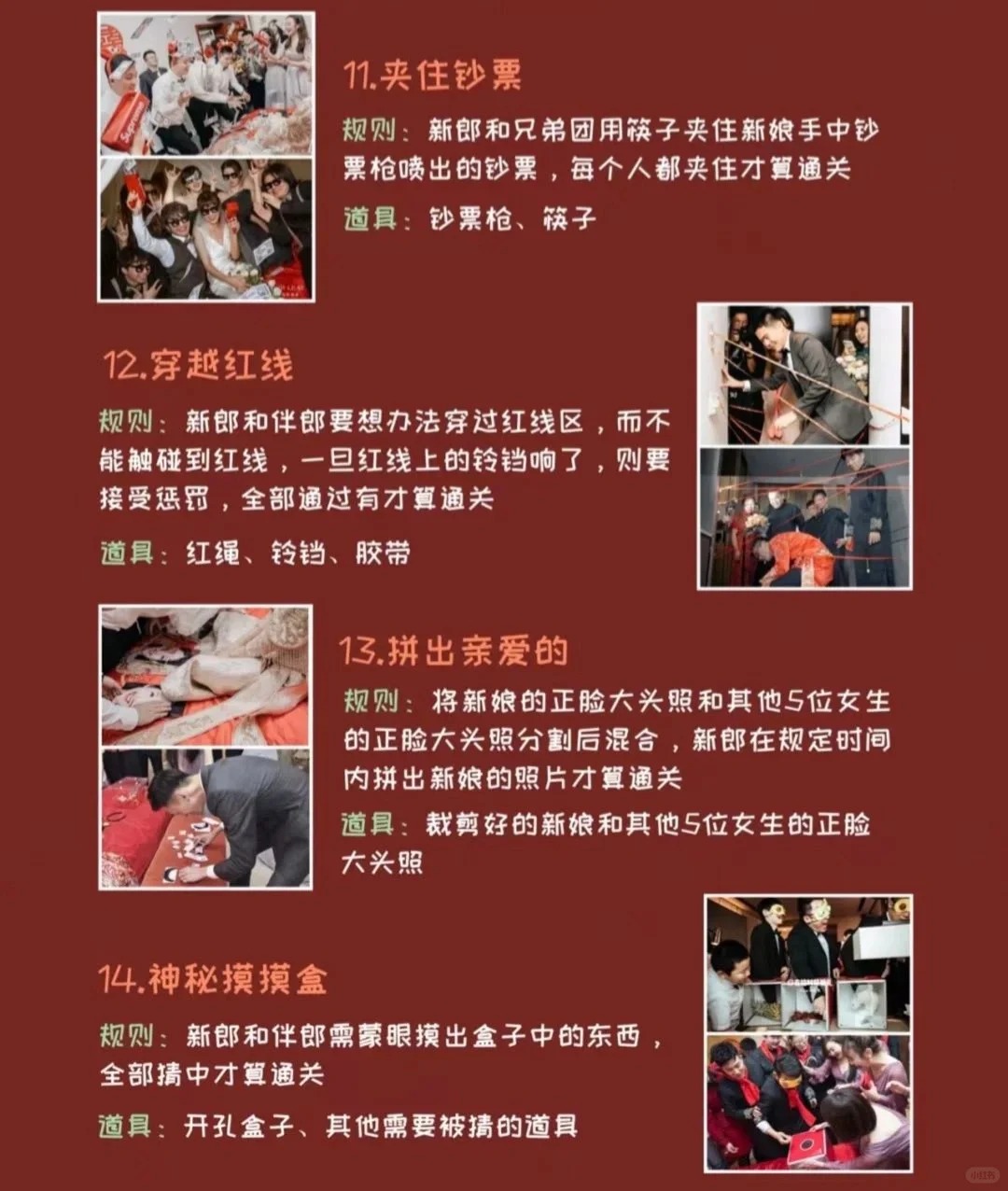 11.夹住钞票

规则：新郎和兄弟团用筷子夹住新娘手中钞票枪喷出的钞票，每个人都夹住才算通关

道具：钞票枪、筷子

12.穿越红线

规则：新郎和伴郎要想办法穿过红线区，而不能触碰到红线，一旦红线上的铃铛响了，则要接受惩罚，全部通过有才算通关

道具：红绳、铃铛、胶带

13.拼出亲爱的

规则：将新娘的正脸大头照和其他5位女生的正脸大头照分割后混合，新郎在规定时间内拼出新娘的照片才算通关

道具：裁剪好的新娘和其他5位女生的正脸大头照

14.神秘摸摸盒

规则：新郎和伴郎需蒙眼摸出盒子中的东西，全部猜中才算通关

道具：开孔盒子、其他需要被猜的道具