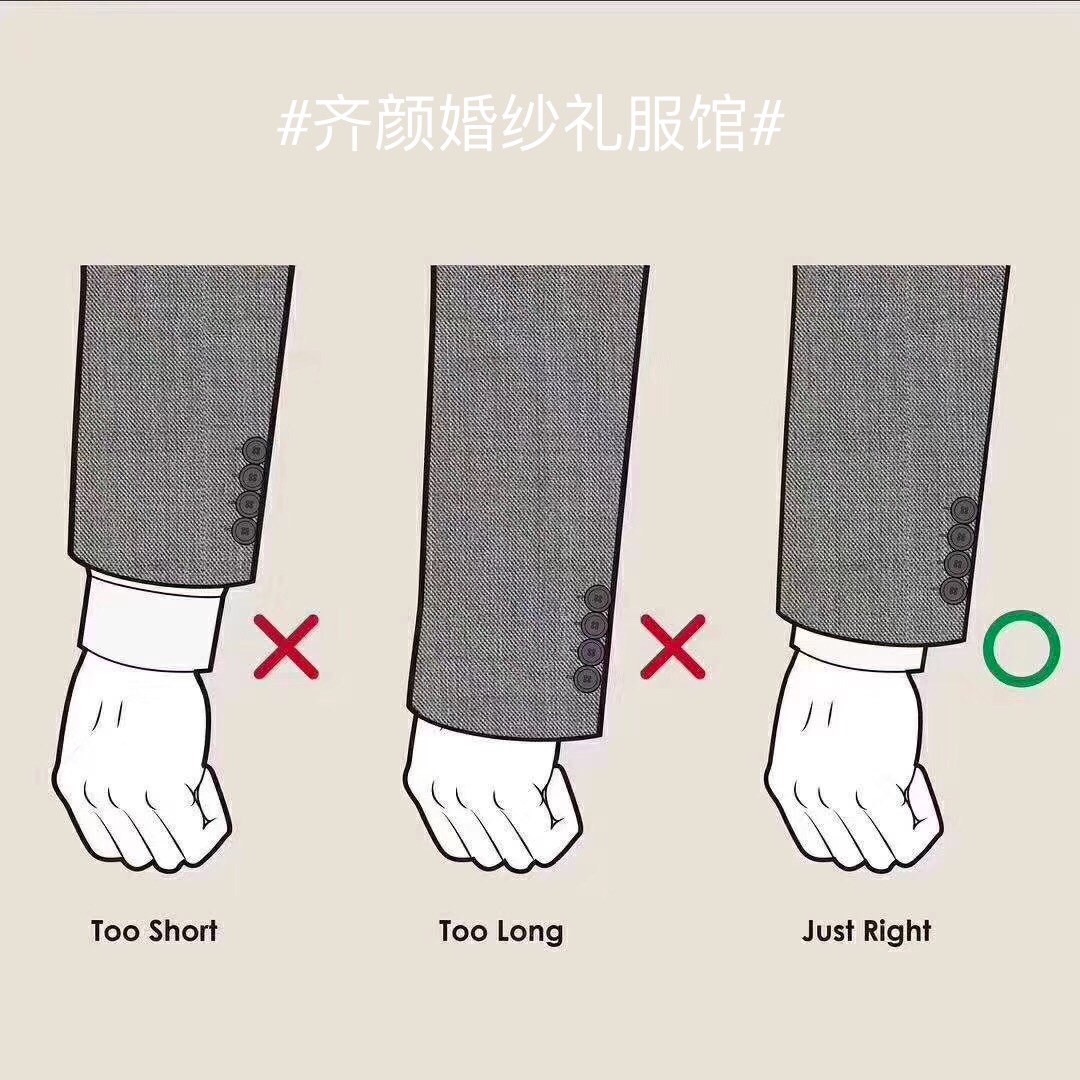 #齐颜婚纱礼服馆#

Too Short

Too Long

Just Right