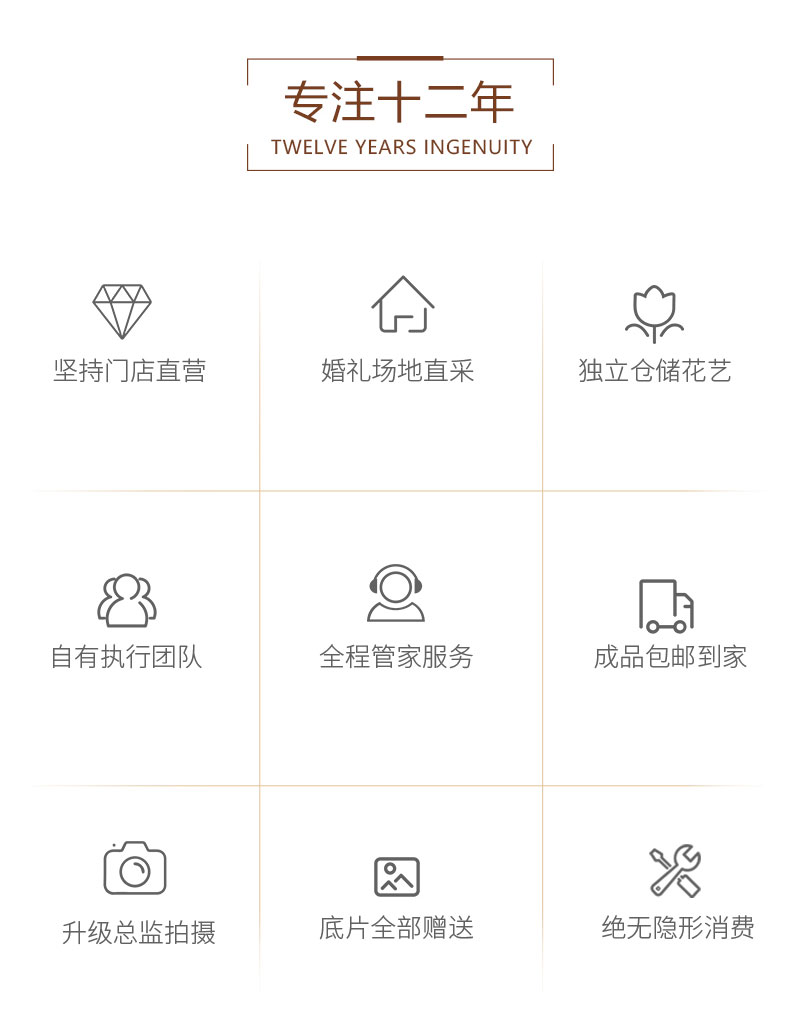 专注十二年
TWELVE YEARS INGENUITY

坚持门店直营

婚礼场地直采

独立仓储花艺

自有执行团队

全程管家服务

成品包邮到家

升级总监拍摄

底片全部赠送

绝无隐形消费