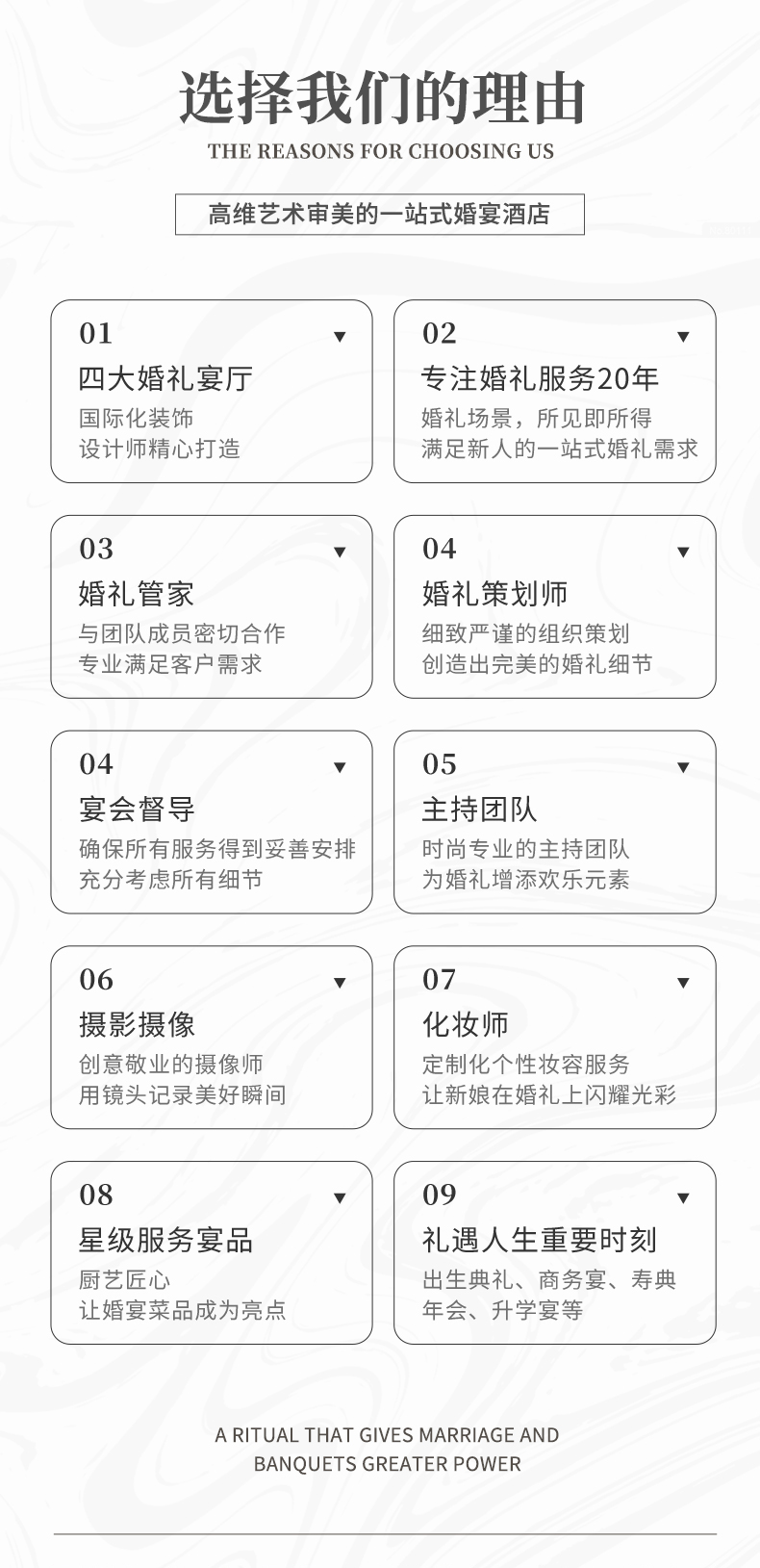 选择我们的理由

THE REASONS FOR CHOOSING US

高维艺术审美的一站式婚宴酒店

01 ▼
四大婚礼宴厅
国际化装饰
设计师精心打造

02 ▼
专注婚礼服务20年
婚礼场景，所见即所得
满足新人的一站式婚礼需求

03 ▼
婚礼管家
与团队成员密切合作
专业满足客户需求

04 ▼
婚礼策划师
细致严谨的组织策划
创造出完美的婚礼细节

04 ▼
宴会督导
确保所有服务得到妥善安排
充分考虑所有细节

05 ▼
主持团队
时尚专业的主持团队
为婚礼增添欢乐元素

06 ▼
摄影摄像
创意敬业的摄像师
用镜头记录美好瞬间

07 ▼
化妆师
定制化个性妆容服务
让新娘在婚礼上闪耀光彩

08 ▼
星级服务宴品
厨艺匠心
让婚宴菜品成为亮点

09 ▼
礼遇人生重要时刻
出生典礼、商务宴、寿典
年会、升学宴等

A RITUAL THAT GIVES MARRIAGE AND
BANQUETS GREATER POWER