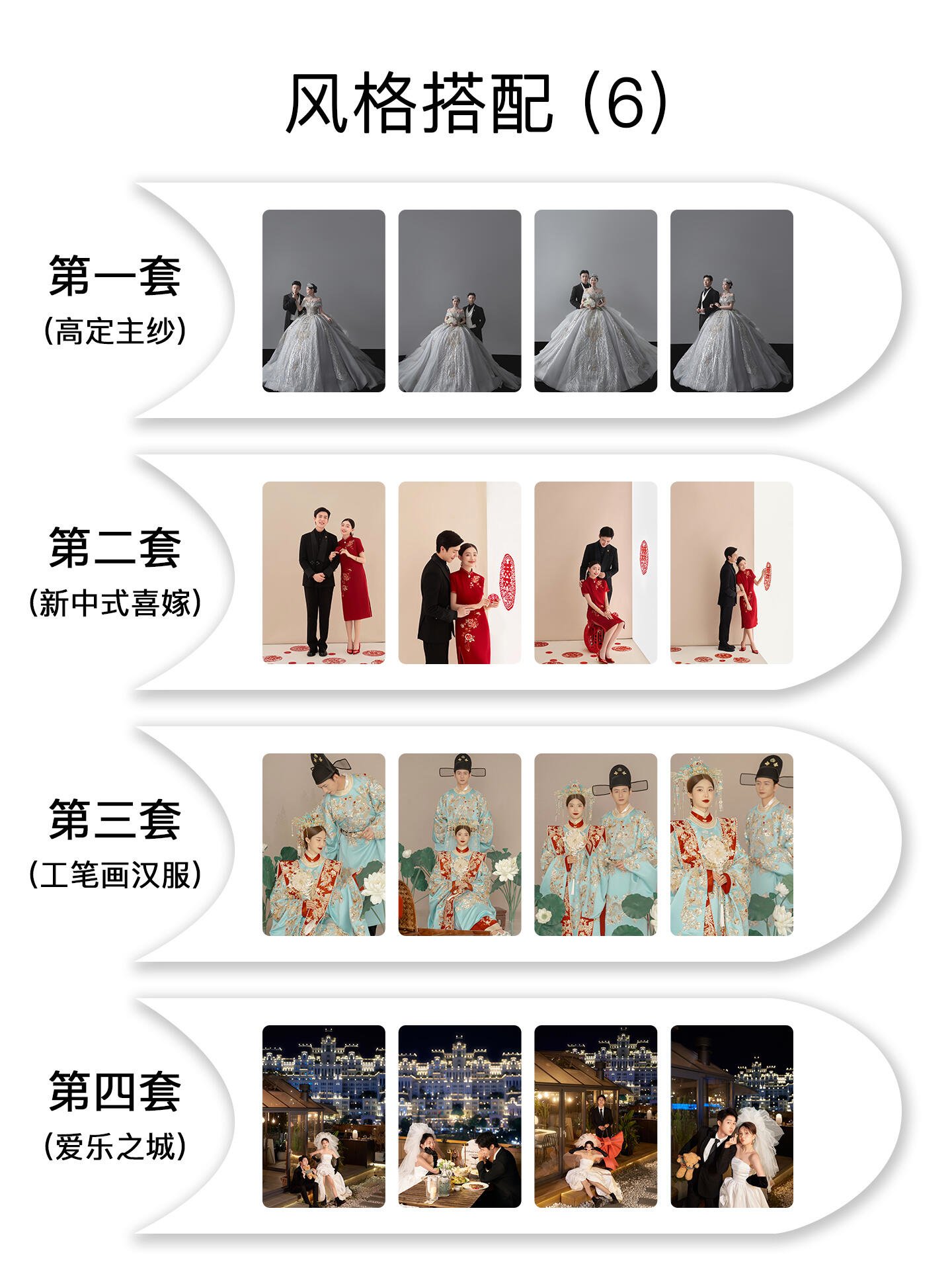 风格搭配（6）

第一套
（高定主纱）

第二套
（新中式喜嫁）

第三套
（工笔画汉服）

第四套
（爱乐之城）