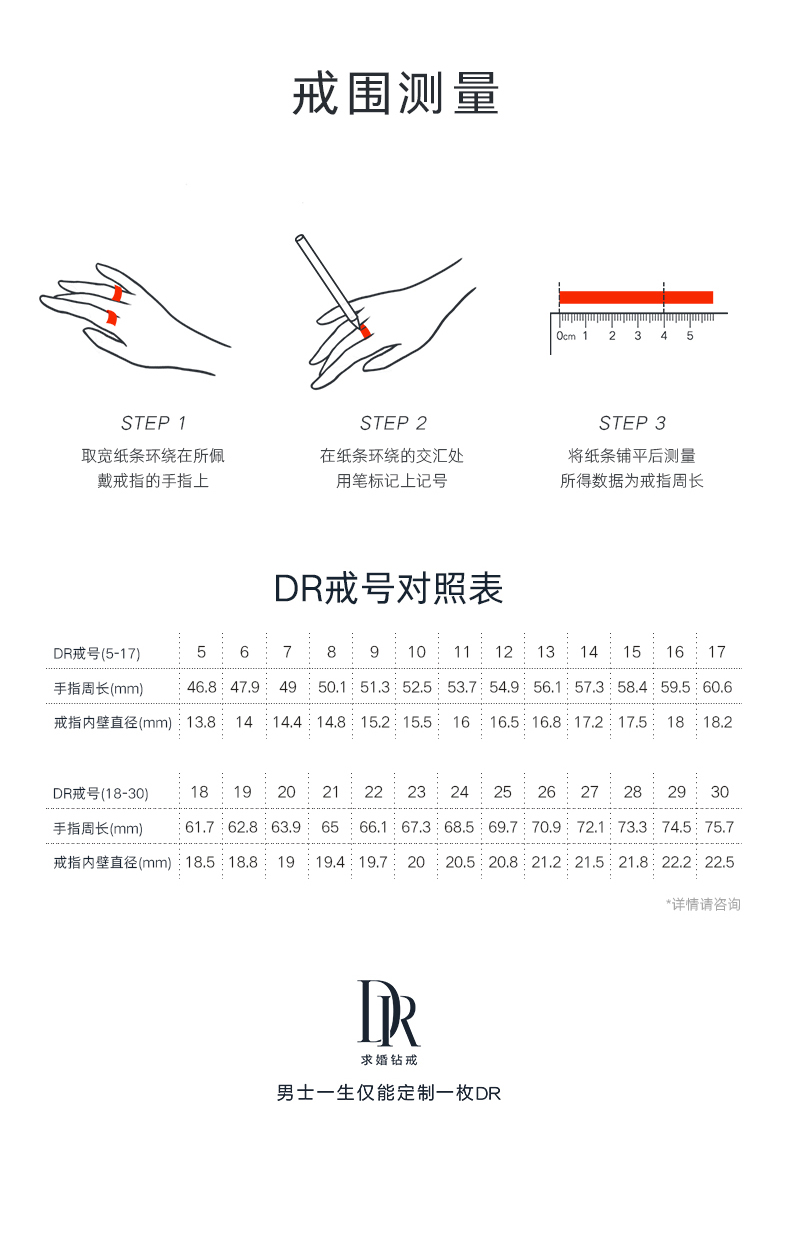 戒围测量

0cm 1 2 3 4 5

STEP 1
取宽纸条环绕在所佩戴戒指的手指上

STEP 2
在纸条环绕的交汇处用笔标记上记号

STEP 3
将纸条铺平后测量所得数据为戒指周长

DR戒号对照表

| DR戒号(5-17) | 5 | 6 | 7 | 8 | 9 | 10 | 11 | 12 | 13 | 14 | 15 | 16 | 17 |
|---|---|---|---|---|---|---|---|---|---|---|---|---|---|
| 手指周长(mm) | 46.8 | 47.9 | 49 | 50.1 | 51.3 | 52.5 | 53.7 | 54.9 | 56.1 | 57.3 | 58.4 | 59.5 | 60.6 |
| 戒指内壁直径(mm) | 13.8 | 14 | 14.4 | 14.8 | 15.2 | 15.5 | 16 | 16.5 | 16.8 | 17.2 | 17.5 | 18 | 18.2 |

| DR戒号(18-30) | 18 | 19 | 20 | 21 | 22 | 23 | 24 | 25 | 26 | 27 | 28 | 29 | 30 |
|---|---|---|---|---|---|---|---|---|---|---|---|---|---|
| 手指周长(mm) | 61.7 | 62.8 | 63.9 | 65 | 66.1 | 67.3 | 68.5 | 69.7 | 70.9 | 72.1 | 73.3 | 74.5 | 75.7 |
| 戒指内壁直径(mm) | 18.5 | 18.8 | 19 | 19.4 | 19.7 | 20 | 20.5 | 20.8 | 21.2 | 21.5 | 21.8 | 22.2 | 22.5 |

*详情请咨询

DR
求婚钻戒
男士一生仅能定制一枚DR