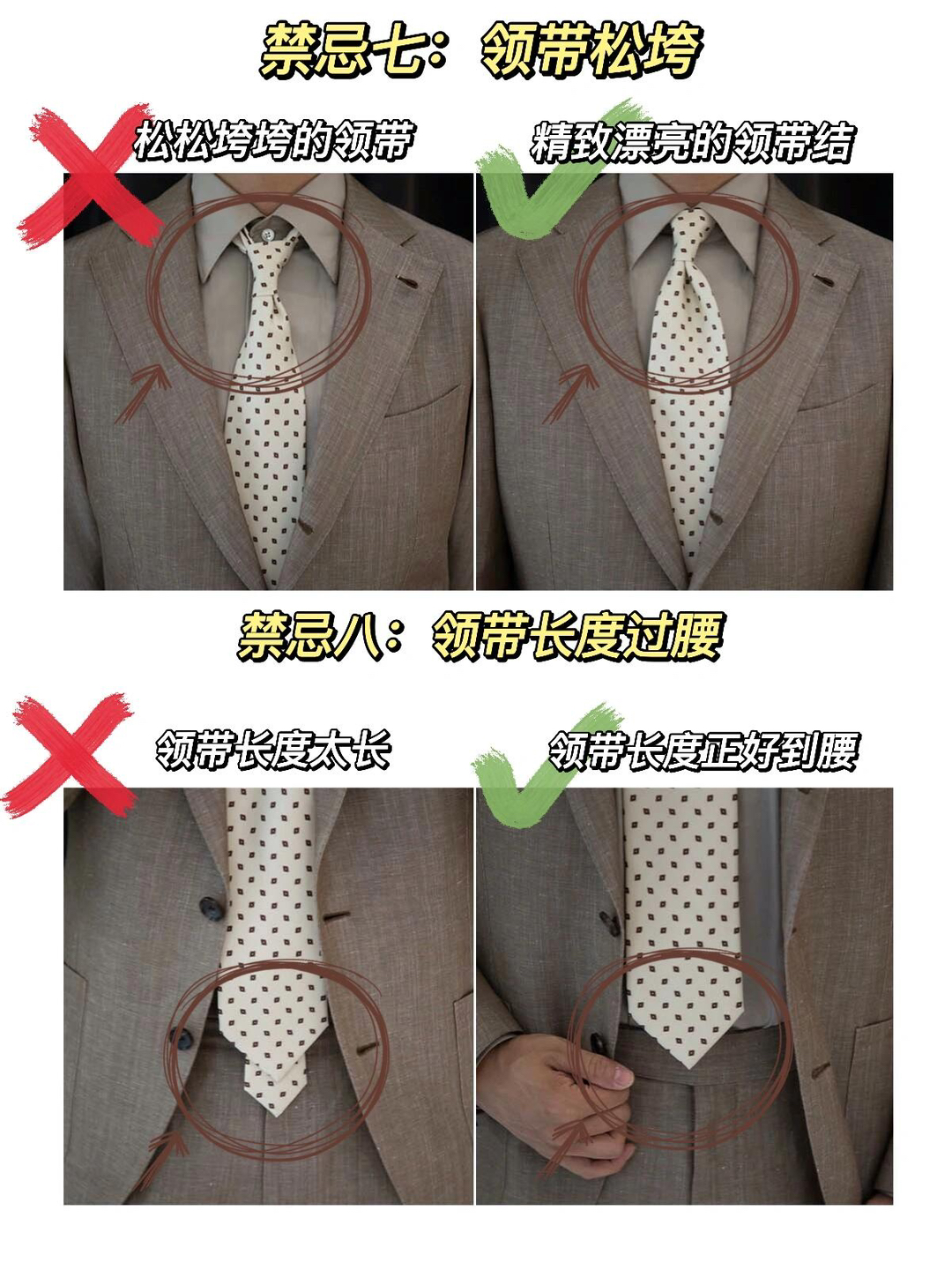 禁忌七：领带松垮

松松垮垮的领带

精致漂亮的领带结

禁忌八：领带长度过腰

领带长度太长

领带长度正好到腰