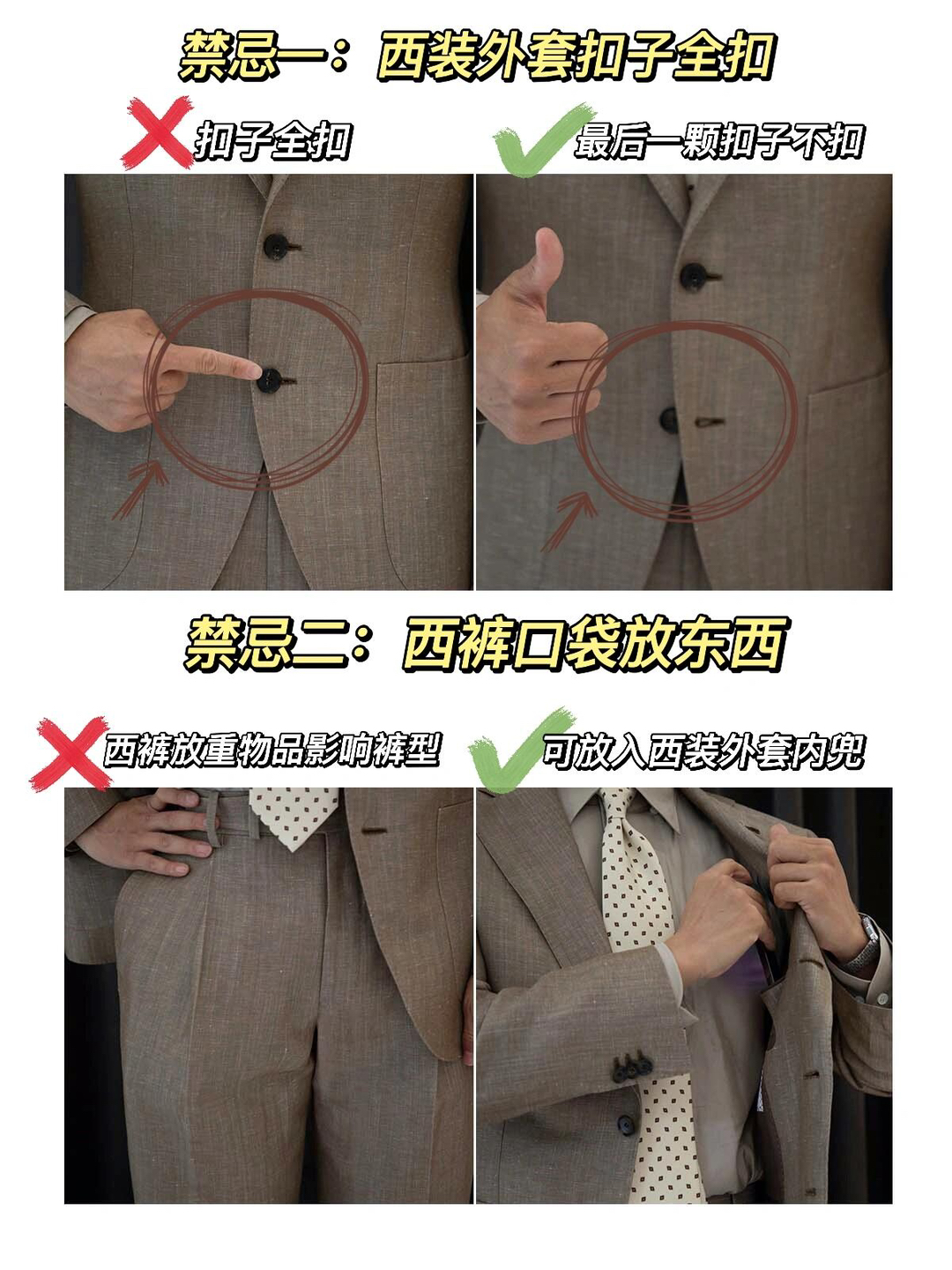 禁忌一：西装外套扣子全扣

扣子全扣

最后一颗扣子不扣

禁忌二：西裤口袋放东西

西裤放重物品影响裤型

可放入西装外套内兜