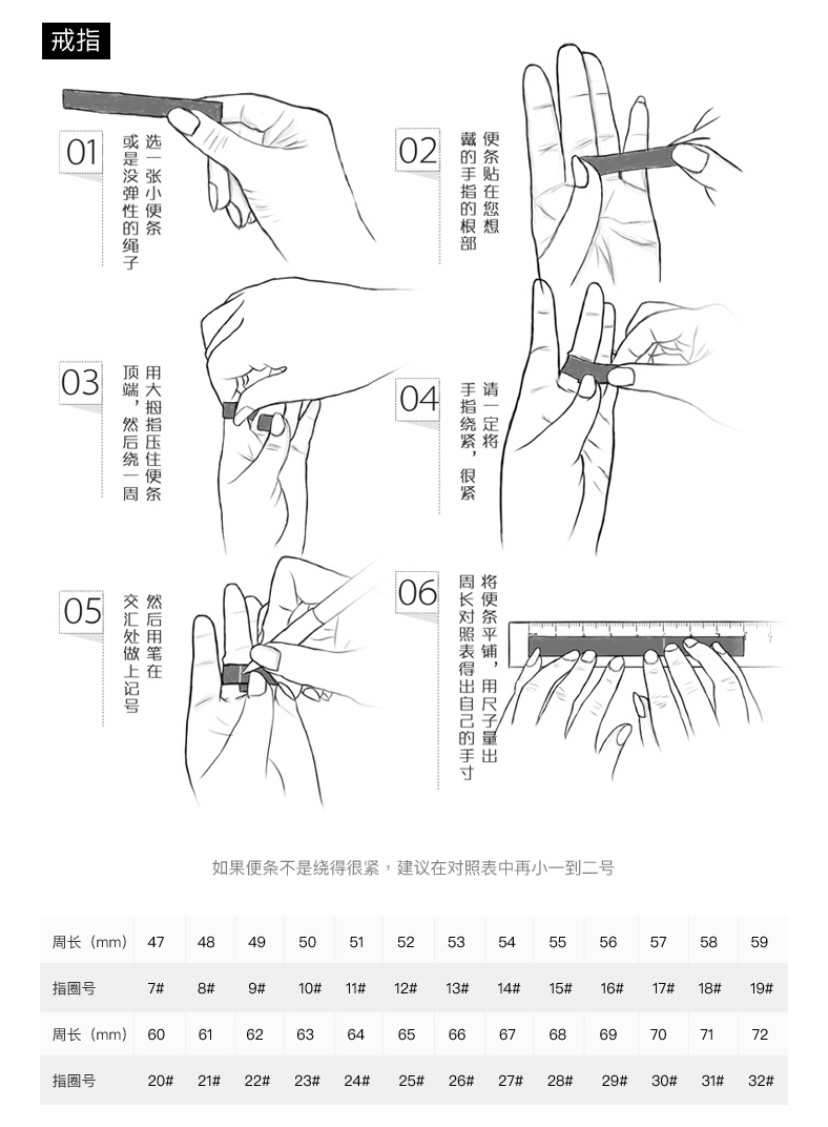 戒指

01 选一张小便条或是没弹性的绳子

02 便条贴在您想戴的手指的根部

03 用大拇指压住便条顶端，然后绕一周

04 请一定将手指绕紧，很紧

05 然后用笔在交汇处做上记号

06 将便条平铺，用尺子量出周长对照表得出自己的手寸

如果便条不是绕得很紧，建议在对照表中再小一到二号

| 周长（mm） | 47 | 48 | 49 | 50 | 51 | 52 | 53 | 54 | 55 | 56 | 57 | 58 | 59 |
|---|---|---|---|---|---|---|---|---|---|---|---|---|---|
| 指圈号 | 7# | 8# | 9# | 10# | 11# | 12# | 13# | 14# | 15# | 16# | 17# | 18# | 19# |
| 周长（mm） | 60 | 61 | 62 | 63 | 64 | 65 | 66 | 67 | 68 | 69 | 70 | 71 | 72 |
| 指圈号 | 20# | 21# | 22# | 23# | 24# | 25# | 26# | 27# | 28# | 29# | 30# | 31# | 32# |