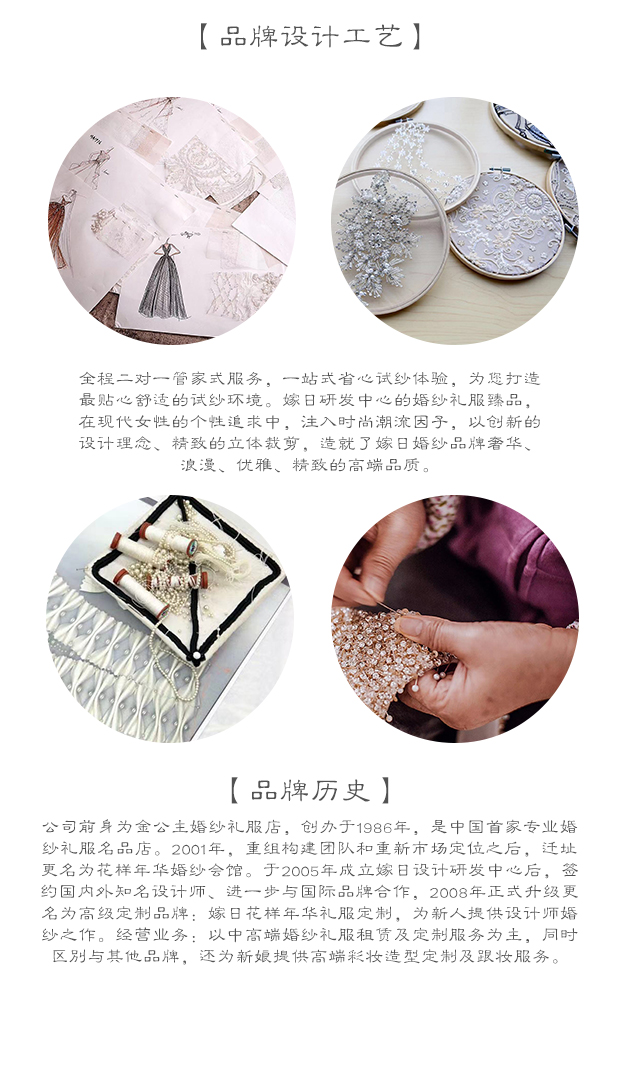 【品牌设计工艺】

全程二对一管家式服务，一站式省心试纱体验，为您打造最贴心舒适的试纱环境。嫁日研发中心的婚纱礼服臻品，在现代女性的个性追求中，注入时尚潮流因子，以创新的设计理念、精致的立体裁剪，造就了嫁日婚纱品牌奢华、浪漫、优雅、精致的高端品质。

【品牌历史】

公司前身为金公主婚纱礼服店，创办于1986年，是中国首家专业婚纱礼服名品店。2001年，重组构建团队和重新市场定位之后，迁址更名为花样年华婚纱会馆。于2005年成立嫁日设计研发中心后，签约国内外知名设计师、进一步与国际品牌合作，2008年正式升级更名为高级定制品牌：嫁日花样年华礼服定制，为新人提供设计师婚纱之作。经营业务：以中高端婚纱礼服租赁及定制服务为主，同时区别与其他品牌，还为新娘提供高端彩妆造型定制及跟妆服务。