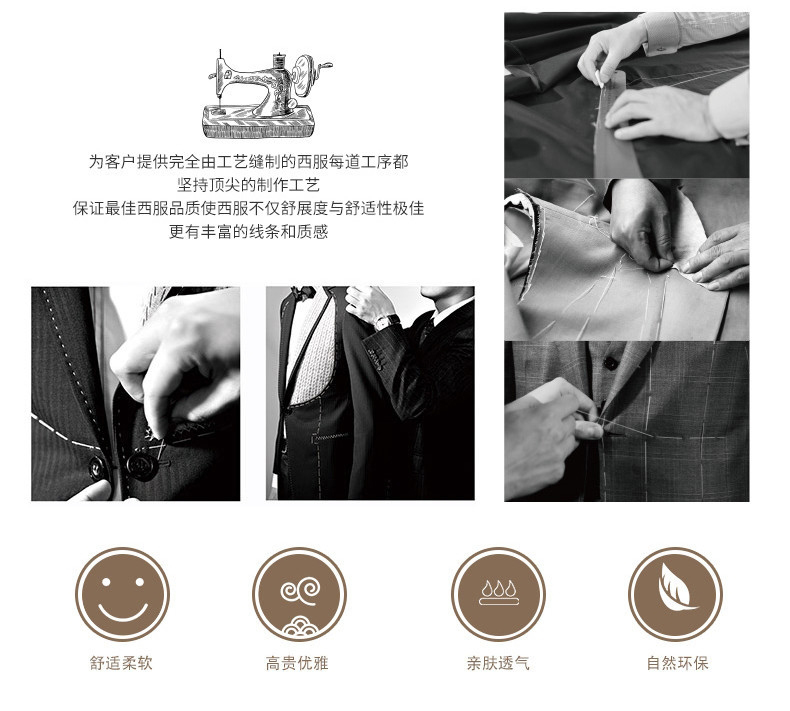 为客户提供完全由工艺缝制的西服每道工序都
坚持顶尖的制作工艺
保证最佳西服品质使西服不仅舒展度与舒适性极佳
更有丰富的线条和质感

舒适柔软

高贵优雅

亲肤透气

自然环保