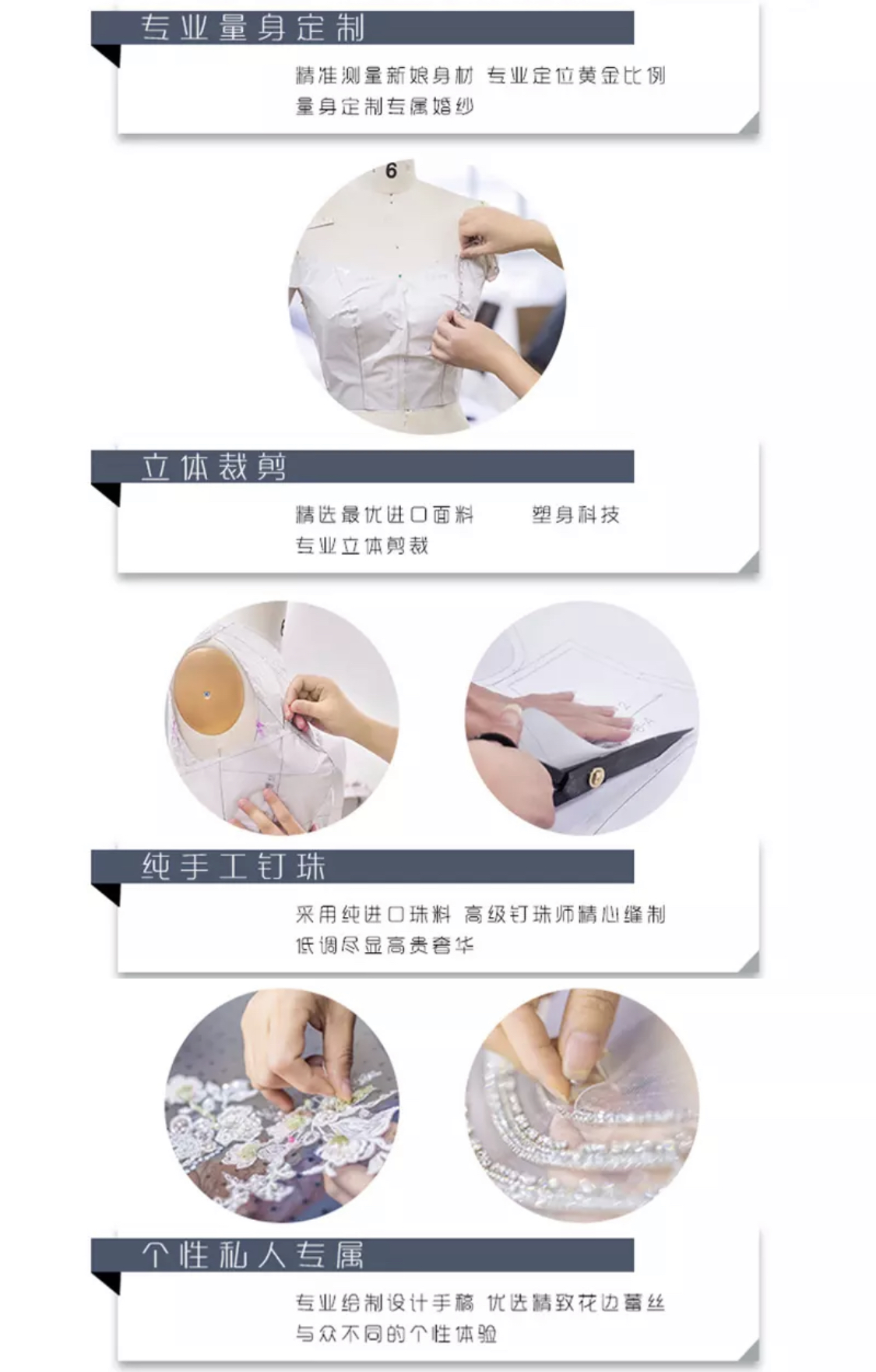 专业量身定制

精准测量新娘身材 专业定位黄金比例
量身定制专属婚纱

6

立体裁剪

精选最优进口面料 塑身科技
专业立体剪裁

纯手工钉珠

采用纯进口珠料 高级钉珠师精心缝制
低调尽显高贵奢华

个性私人专属

专业绘制设计手稿 优选精致花边蕾丝
与众不同的个性体验