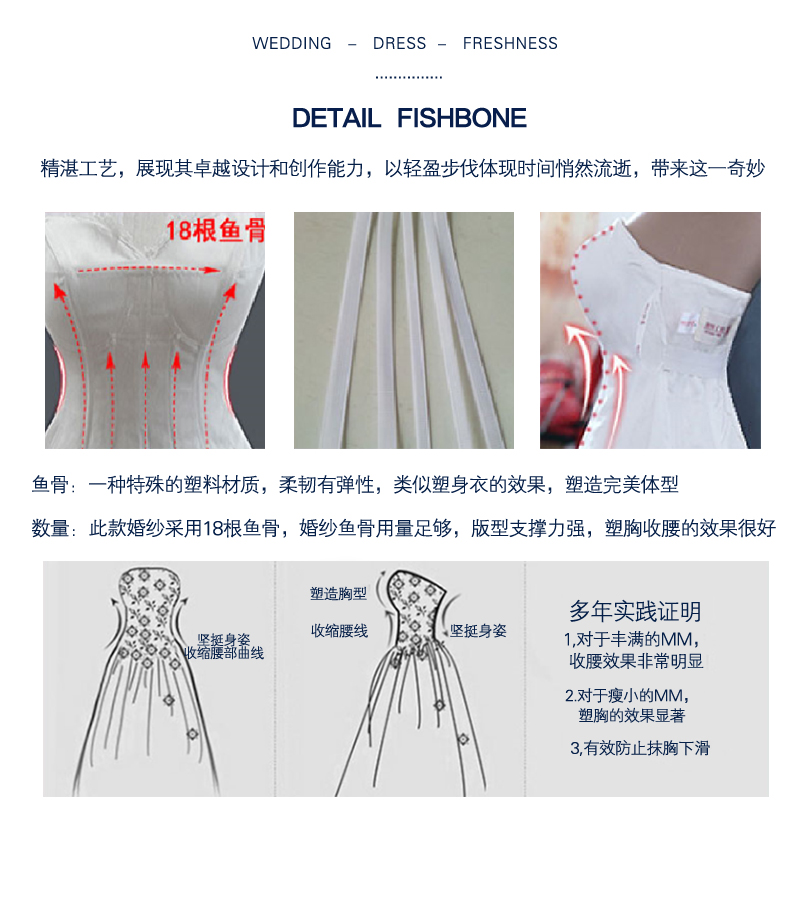 WEDDING – DRESS – FRESHNESS

DETAIL FISHBONE

精湛工艺，展现其卓越设计和创作能力，以轻盈步伐体现时间悄然流逝，带来这一奇妙

18根鱼骨

鱼骨：一种特殊的塑料材质，柔韧有弹性，类似塑身衣的效果，塑造完美体型

数量：此款婚纱采用18根鱼骨，婚纱鱼骨用量足够，版型支撑力强，塑胸收腰的效果很好

坚挺身姿
收缩腰部曲线

塑造胸型
收缩腰线
坚挺身姿

多年实践证明
1,对于丰满的MM，收腰效果非常明显
2.对于瘦小的MM，塑胸的效果显著
3,有效防止抹胸下滑