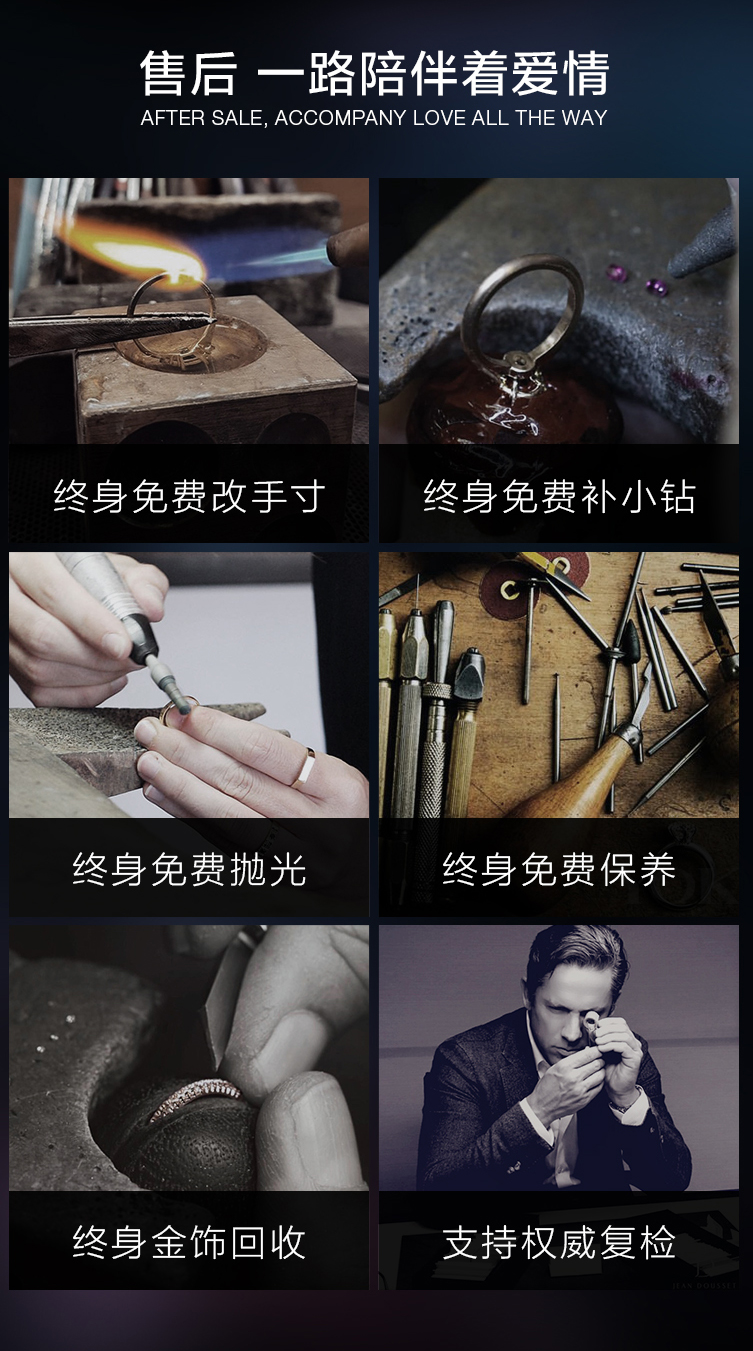 售后 一路陪伴着爱情
AFTER SALE, ACCOMPANY LOVE ALL THE WAY

终身免费改手寸

终身免费补小钻

终身免费抛光

终身免费保养

终身金饰回收

支持权威复检