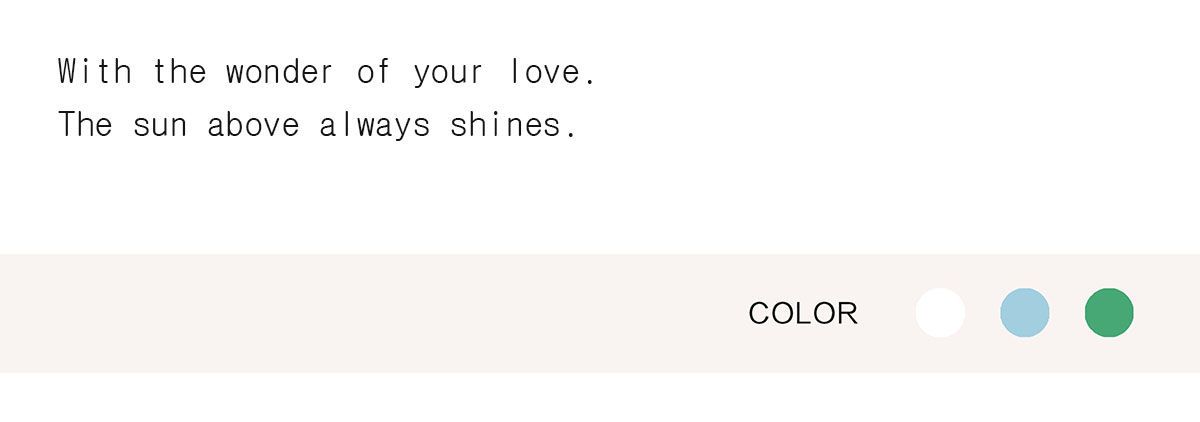 With the wonder of your love.
The sun above always shines.

COLOR