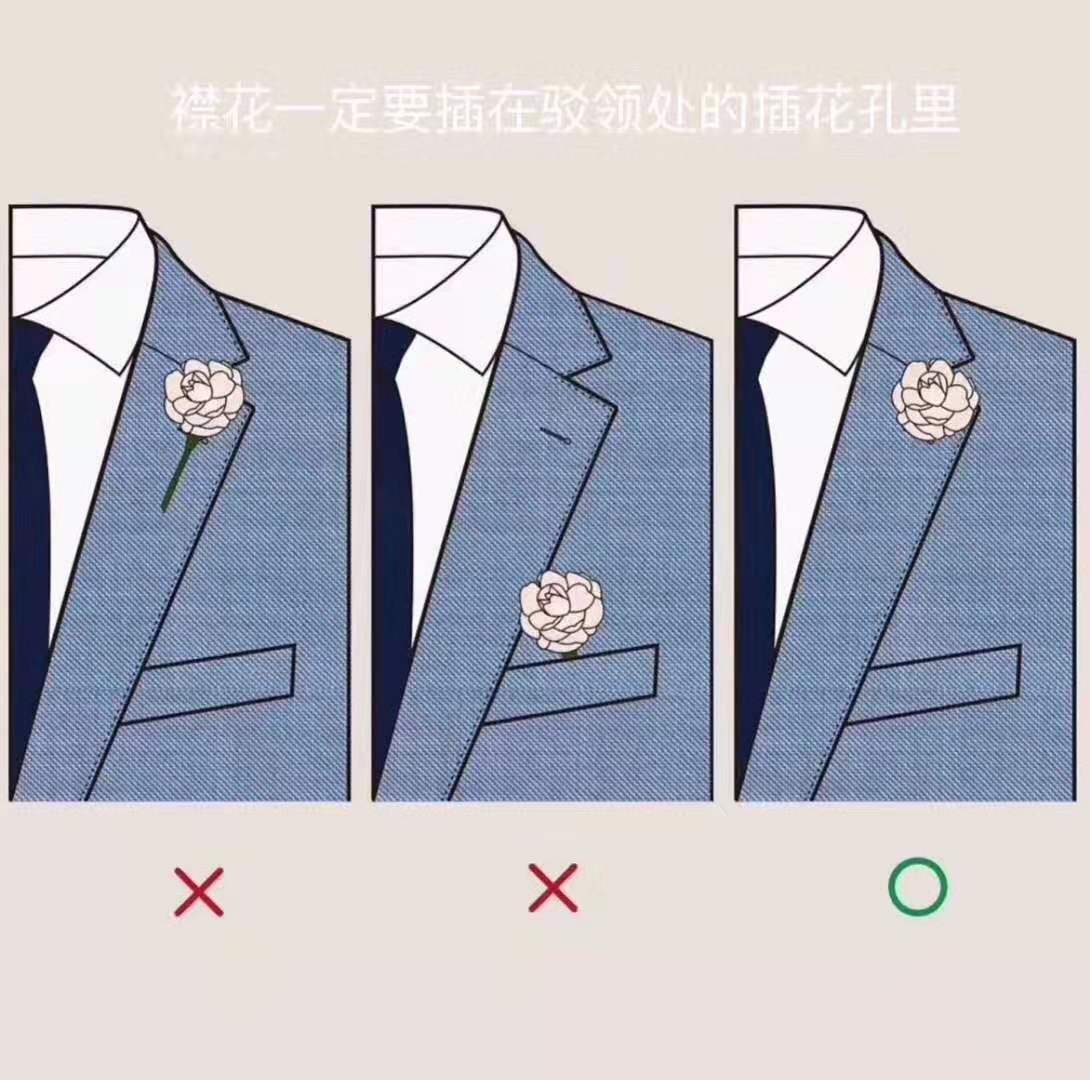 襟花一定要插在驳领处的插花孔里

×

×

○