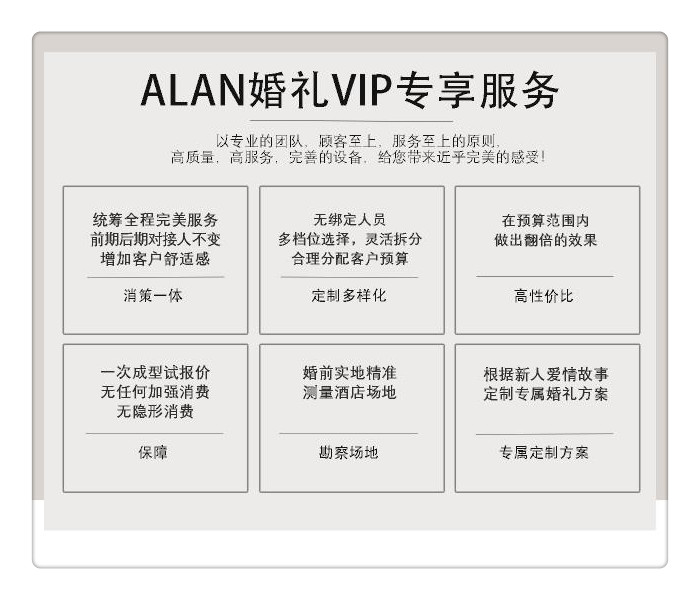 ALAN婚礼VIP专享服务

以专业的团队，顾客至上，服务至上的原则，
高质量，高服务，完善的设备，给您带来近乎完美的感受！

统筹全程完美服务
前期后期对接人不变
增加客户舒适感

消策一体

无绑定人员
多档位选择，灵活拆分
合理分配客户预算

定制多样化

在预算范围内
做出翻倍的效果

高性价比

一次成型试报价
无任何加强消费
无隐形消费

保障

婚前实地精准
测量酒店场地

勘察场地

根据新人爱情故事
定制专属婚礼方案

专属定制方案