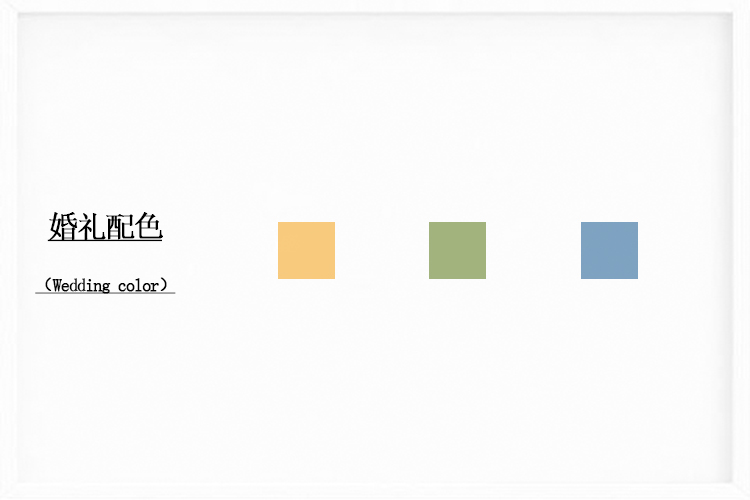 婚礼配色

（Wedding color）