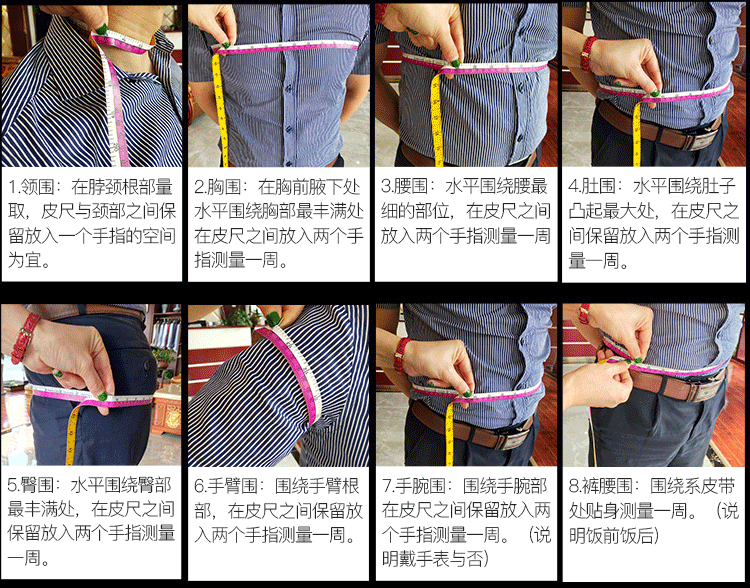 1.领围：在脖颈根部量取，皮尺与颈部之间保留放入一个手指的空间为宜。

2.胸围：在胸前腋下处水平围绕胸部最丰满处在皮尺之间放入两个手指测量一周。

3.腰围：水平围绕腰最细的部位，在皮尺之间放入两个手指测量一周

4.肚围：水平围绕肚子凸起最大处，在皮尺之间保留放入两个手指测量一周。

5.臀围：水平围绕臀部最丰满处，在皮尺之间保留放入两个手指测量一周。

6.手臂围：围绕手臂根部，在皮尺之间保留放入两个手指测量一周。

7.手腕围：围绕手腕部在皮尺之间保留放入两个手指测量一周。（说明戴手表与否）

8.裤腰围：围绕系皮带处贴身测量一周。（说明饭前饭后）