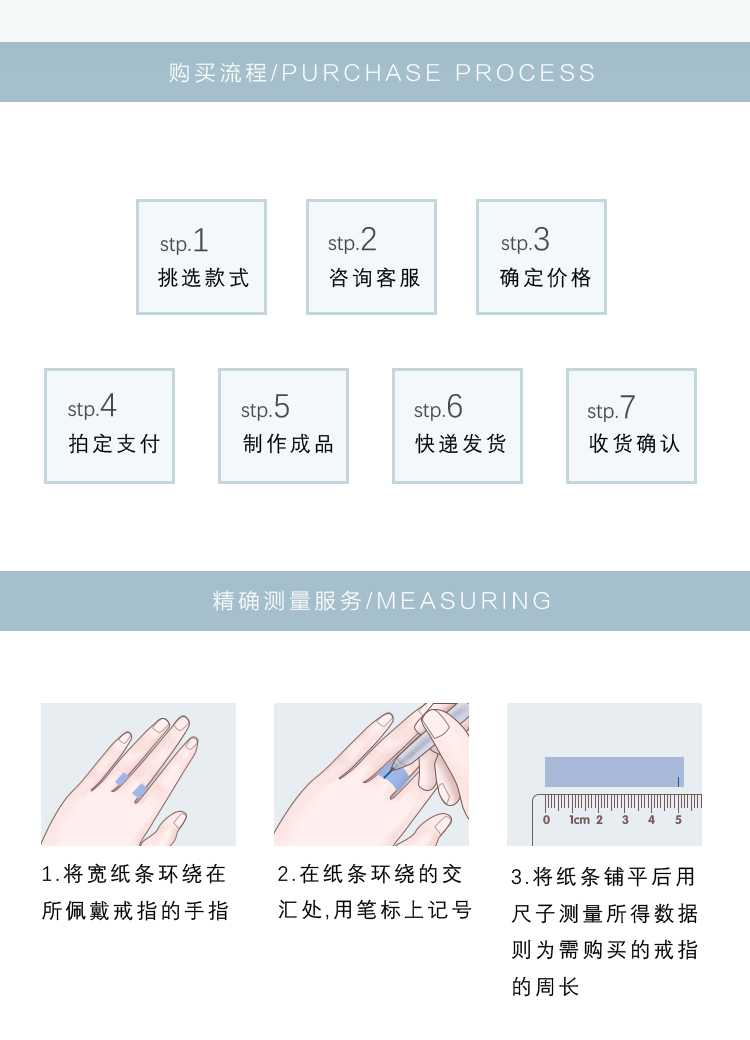 购买流程/PURCHASE PROCESS

stp.1
挑选款式

stp.2
咨询客服

stp.3
确定价格

stp.4
拍定支付

stp.5
制作成品

stp.6
快递发货

stp.7
收货确认

精确测量服务/MEASURING

0 1cm 2 3 4 5

1.将宽纸条环绕在所佩戴戒指的手指

2.在纸条环绕的交汇处,用笔标上记号

3.将纸条铺平后用尺子测量所得数据则为需购买的戒指的周长