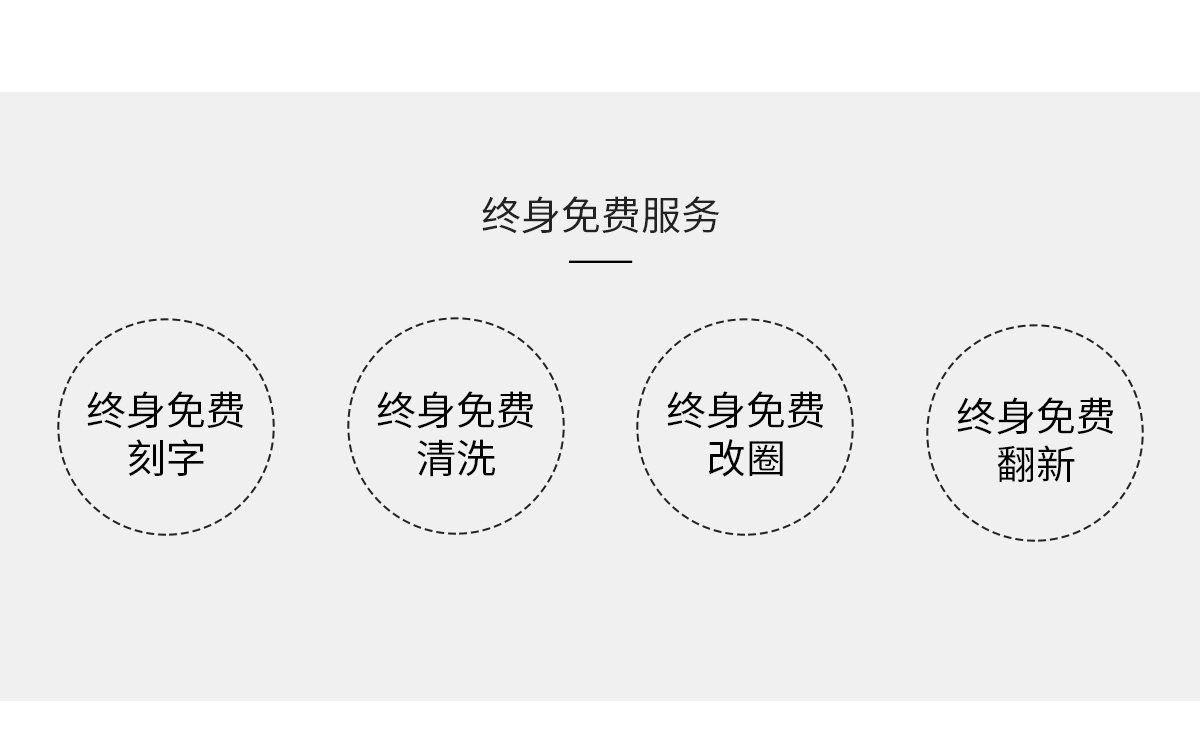 终身免费服务

终身免费
刻字

终身免费
清洗

终身免费
改圈

终身免费
翻新