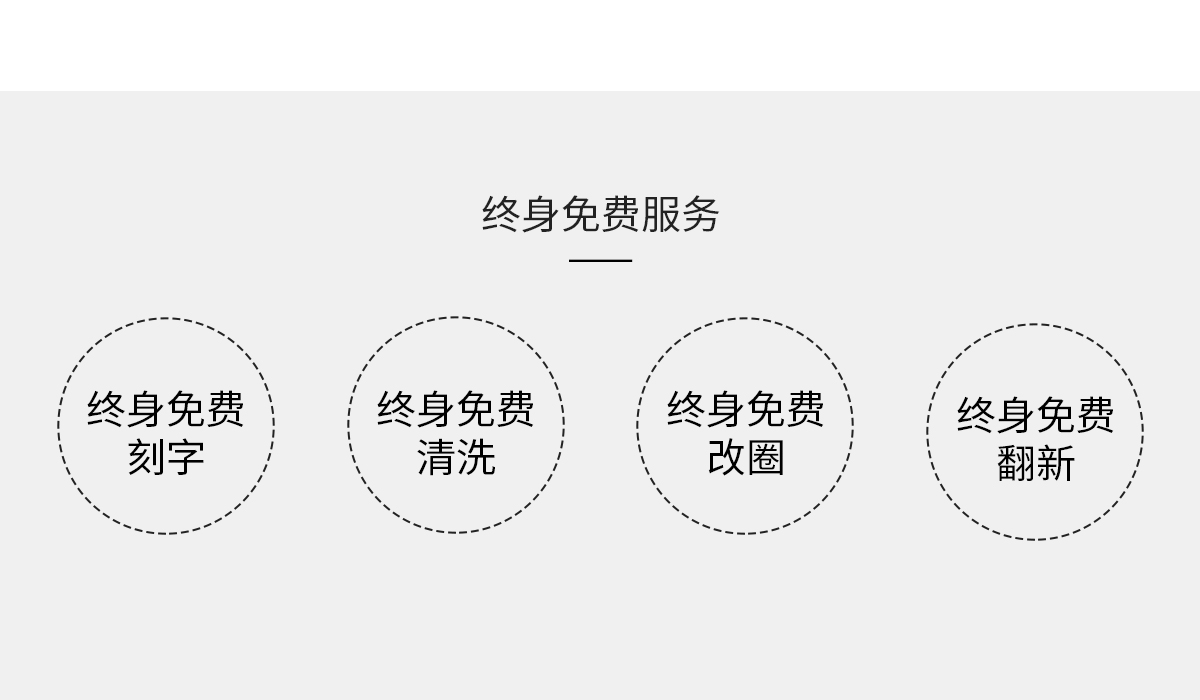 终身免费服务

终身免费
刻字

终身免费
清洗

终身免费
改圈

终身免费
翻新