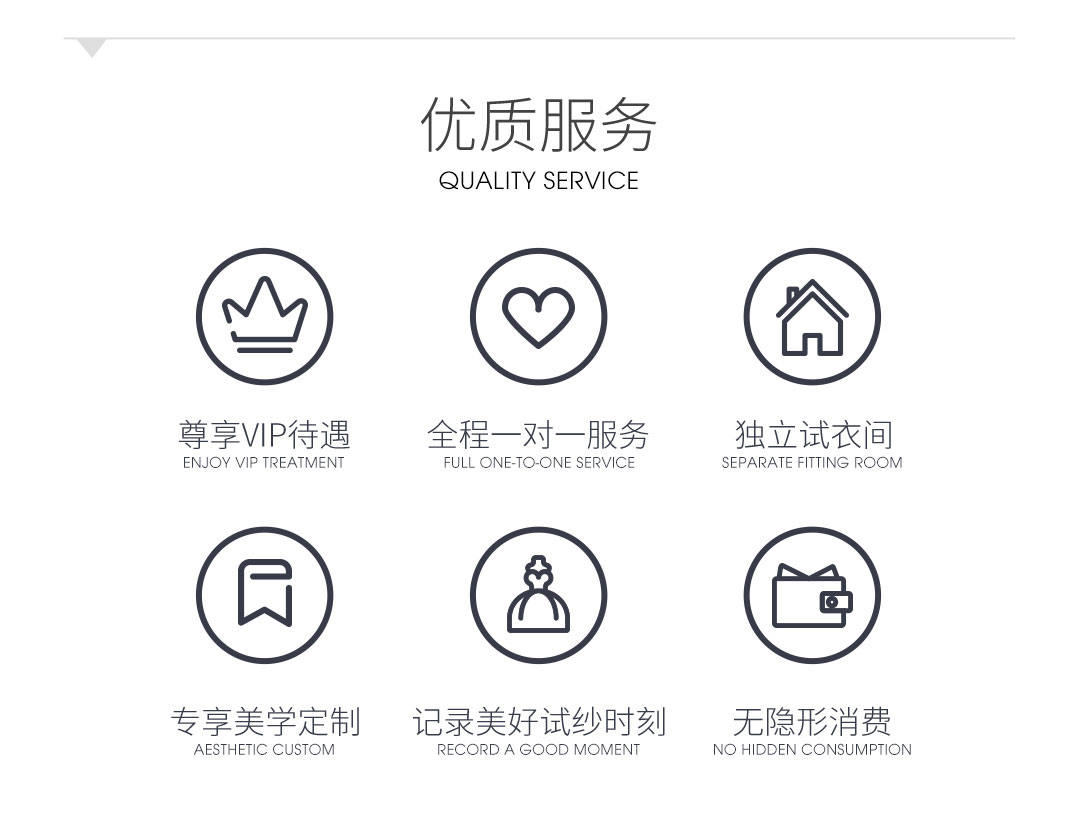 优质服务
QUALITY SERVICE

尊享VIP待遇
ENJOY VIP TREATMENT

全程一对一服务
FULL ONE-TO-ONE SERVICE

独立试衣间
SEPARATE FITTING ROOM

专享美学定制
AESTHETIC CUSTOM

记录美好试纱时刻
RECORD A GOOD MOMENT

无隐形消费
NO HIDDEN CONSUMPTION